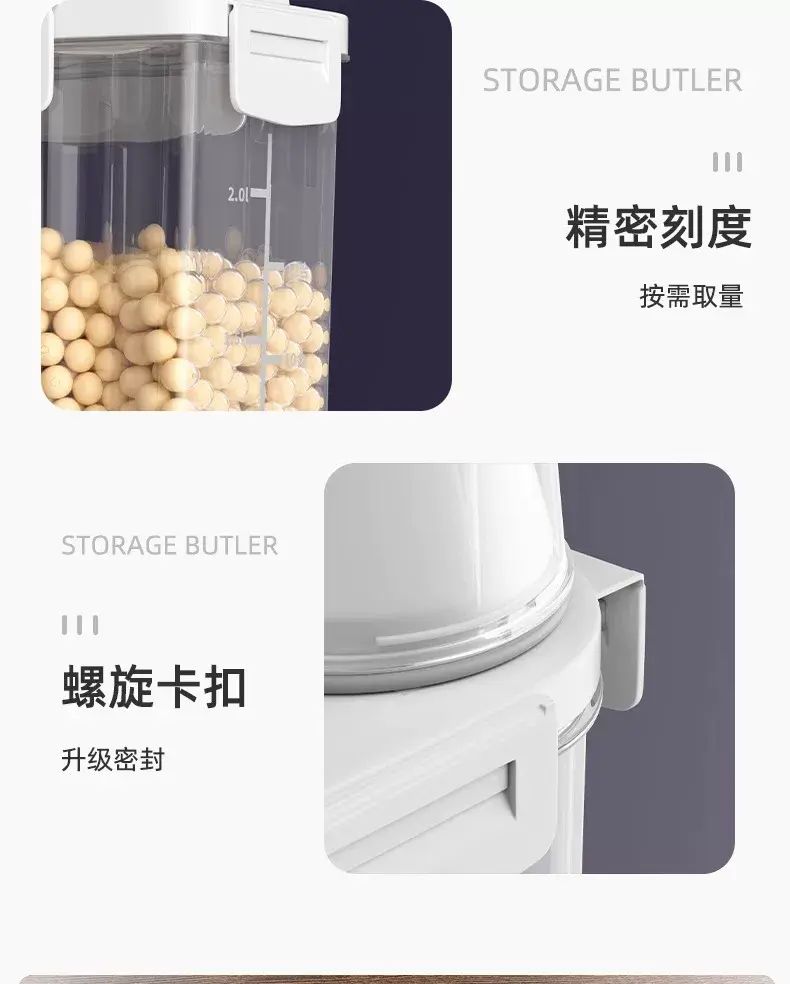 2.0l

STORAGE BUTLER

精密刻度

按需取量

STORAGE BUTLER

螺旋卡扣

升级密封