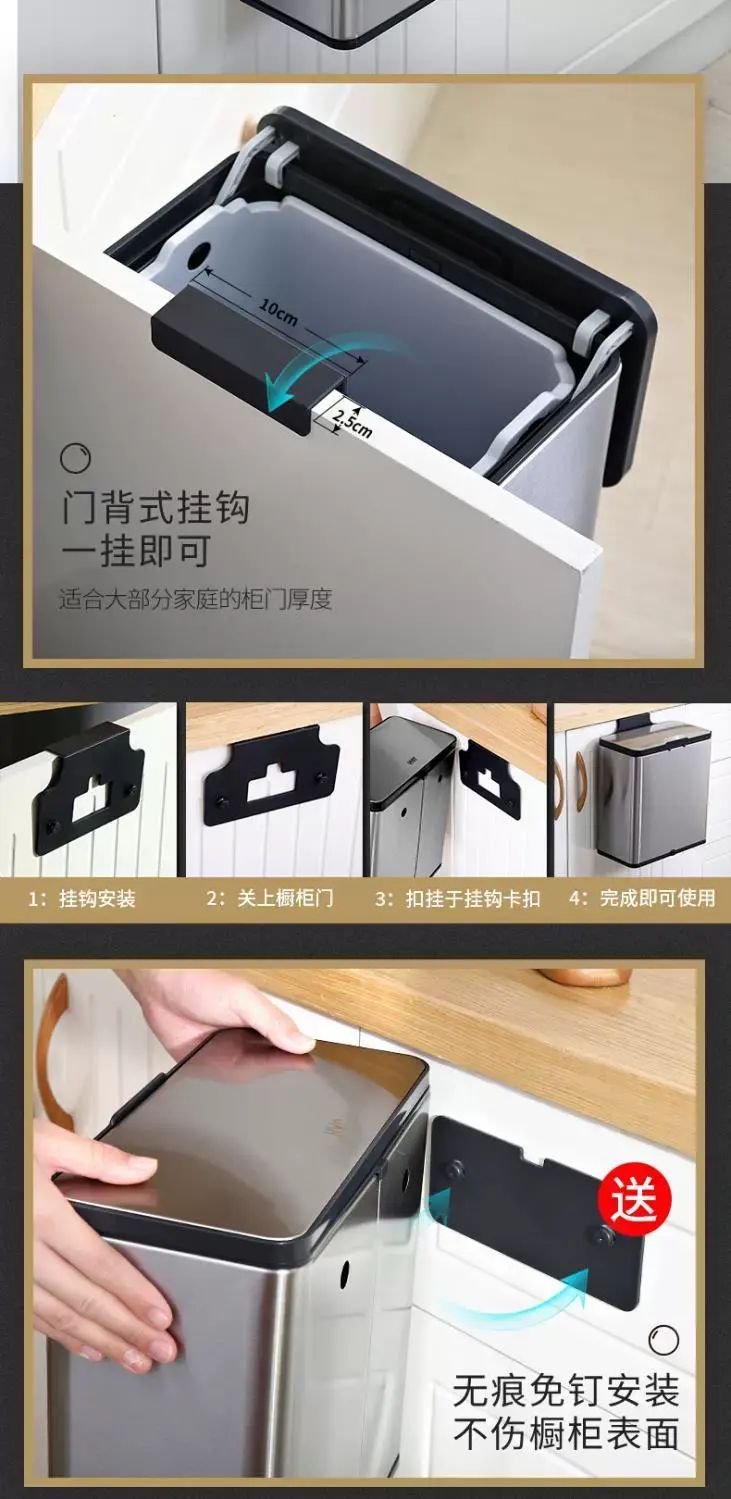 10cm

2.5cm

门背式挂钩
一挂即可

适合大部分家庭的柜门厚度

1：挂钩安装

2：关上橱柜门

3：扣挂于挂钩卡扣

4：完成即可使用

送

无痕免钉安装
不伤橱柜表面