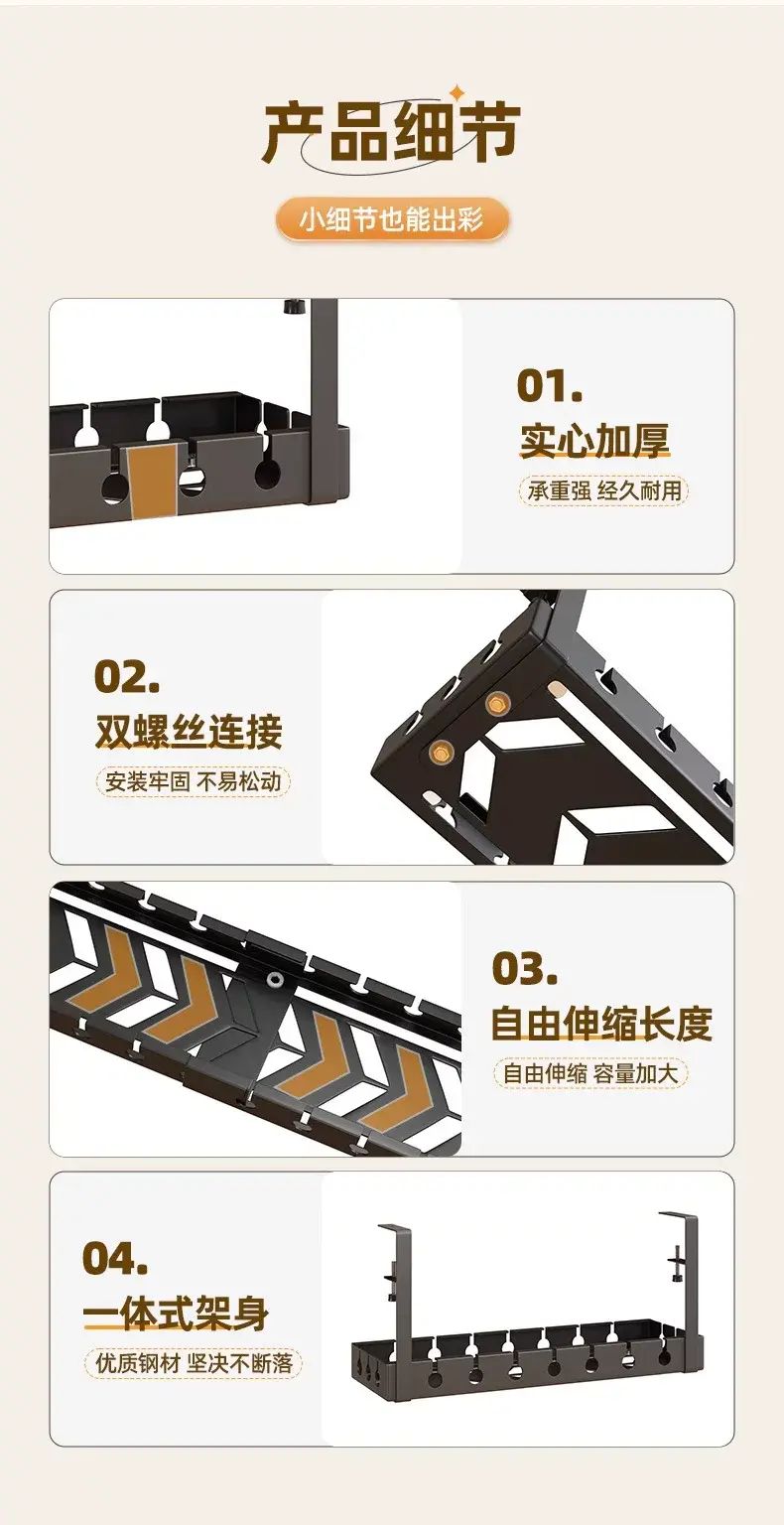 产品细节

小细节也能出彩

01.

实心加厚

承重强 经久耐用

02.

双螺丝连接

安装牢固 不易松动

03.

自由伸缩长度

自由伸缩 容量加大

04.

一体式架身

优质钢材 坚决不断落