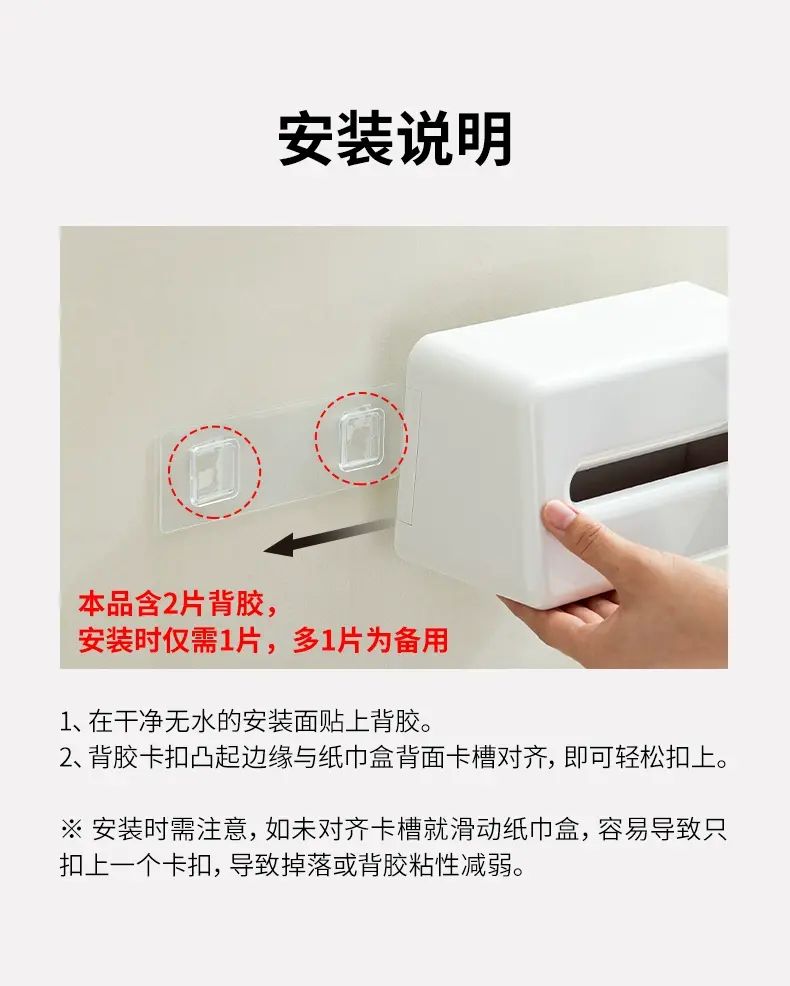 安装说明

本品含2片背胶，
安装时仅需1片，多1片为备用

1、在干净无水的安装面贴上背胶。
2、背胶卡扣凸起边缘与纸巾盒背面卡槽对齐，即可轻松扣上。

※ 安装时需注意，如未对齐卡槽就滑动纸巾盒，容易导致只扣上一个卡扣，导致掉落或背胶粘性减弱。