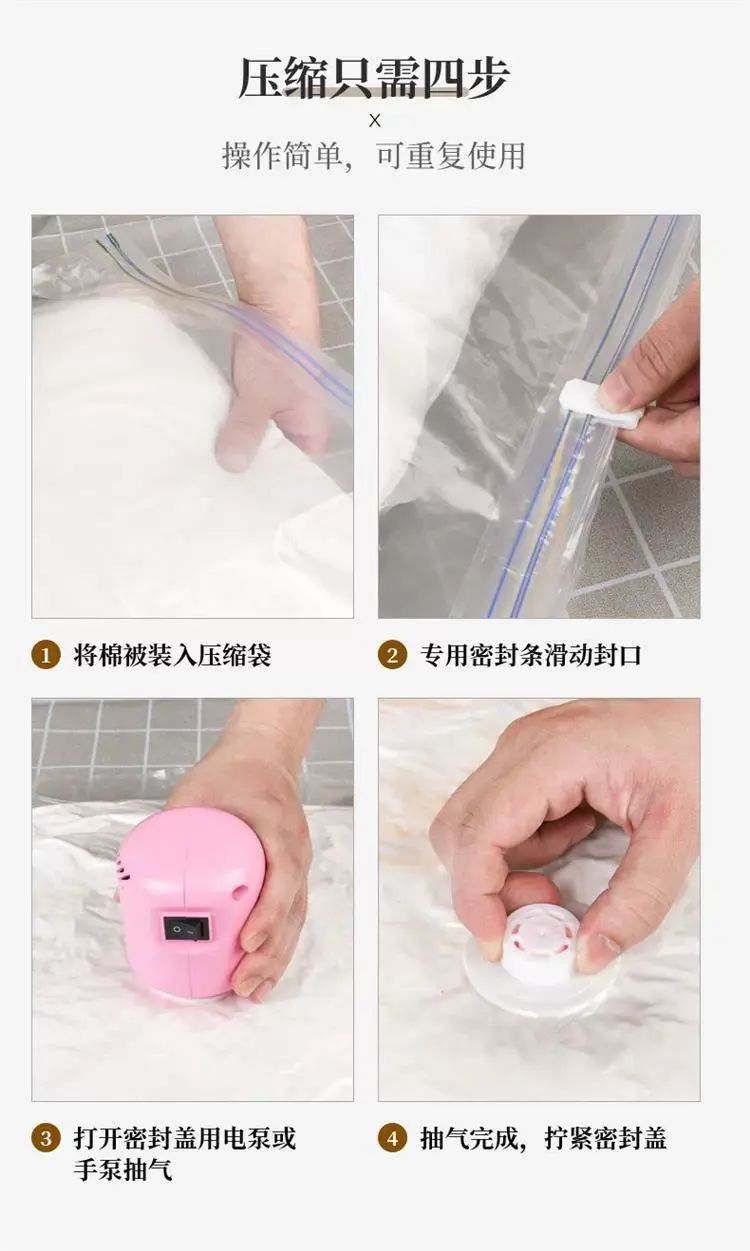 压缩只需四步

×

操作简单，可重复使用

1 将棉被装入压缩袋

2 专用密封条滑动封口

3 打开密封盖用电泵或手泵抽气

4 抽气完成，拧紧密封盖