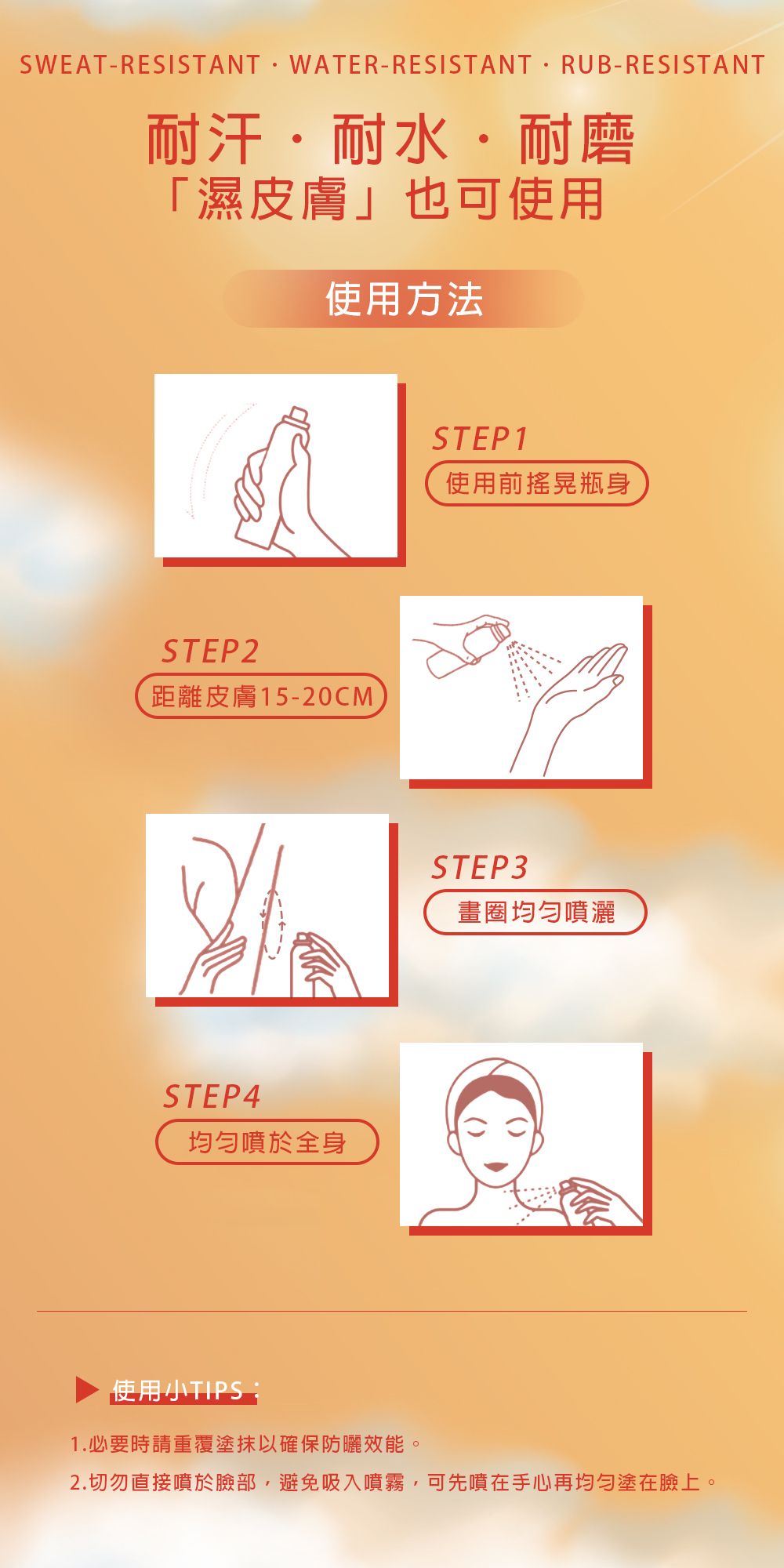 SWEAT-RESISTANT · WATER-RESISTANT · RUB-RESISTANT

耐汗 · 耐水 · 耐磨
「濕皮膚」也可使用

使用方法

STEP1
使用前搖晃瓶身

STEP2
距離皮膚15-20CM

STEP3
畫圈均勻噴灑

STEP4
均勻噴於全身

使用小TIPS：

1.必要時請重覆塗抹以確保防曬效能。
2.切勿直接噴於臉部，避免吸入噴霧，可先噴在手心再均勻塗在臉上。