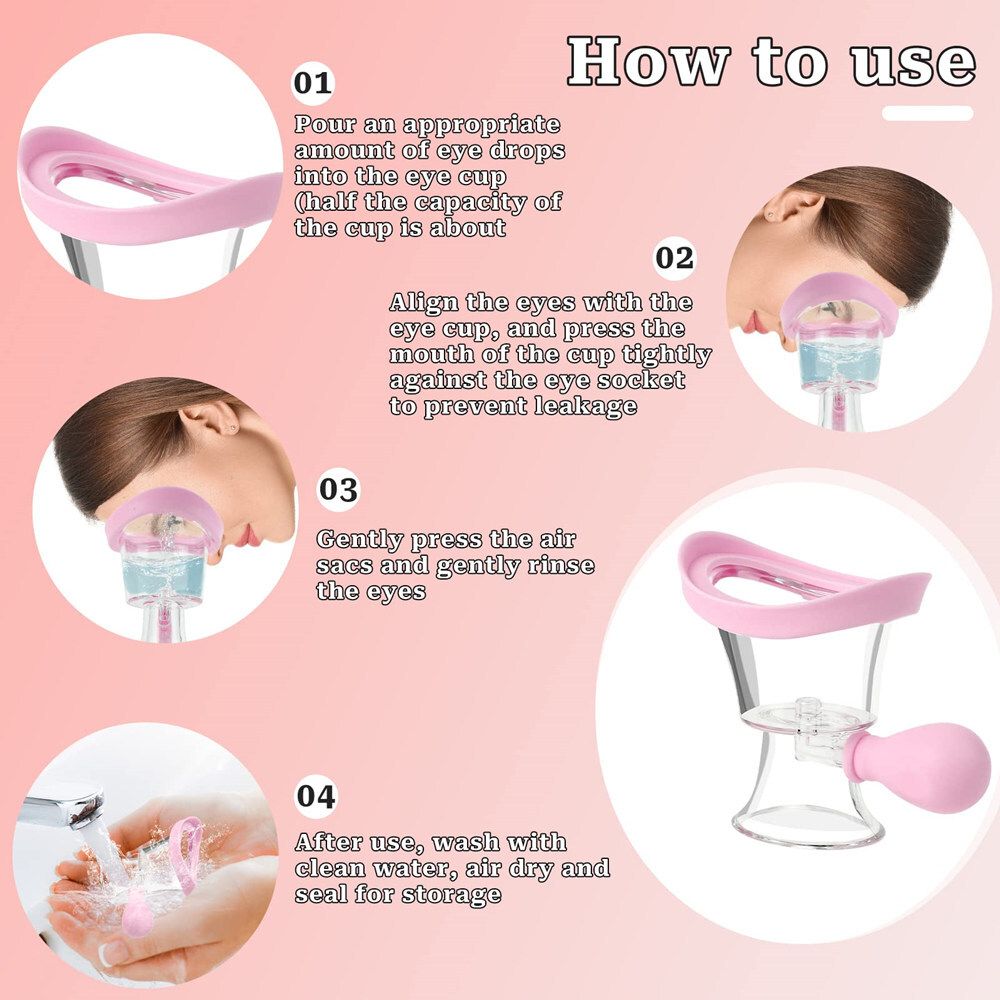 How to use

01

Pour an appropriate amount of eye drops into the eye cup (half the capacity of the cup is about

02

Align the eyes with the eye cup, and press the mouth of the cup tightly against the eye socket to prevent leakage

03

Gently press the air sacs and gently rinse the eyes

04

After use, wash with clean water, air dry and seal for storage