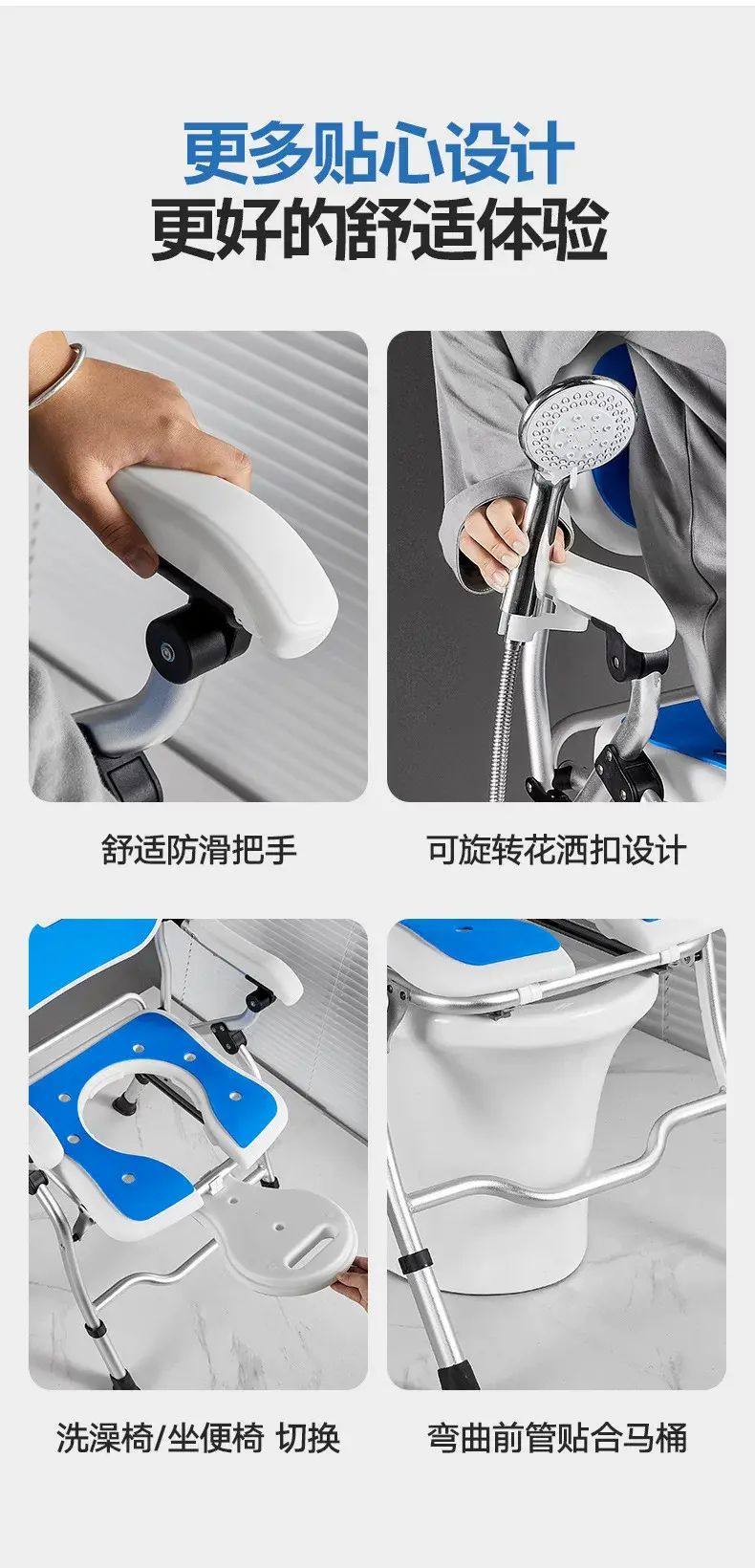 更多贴心设计
更好的舒适体验

舒适防滑把手

可旋转花洒扣设计

洗澡椅/坐便椅 切换

弯曲前管贴合马桶