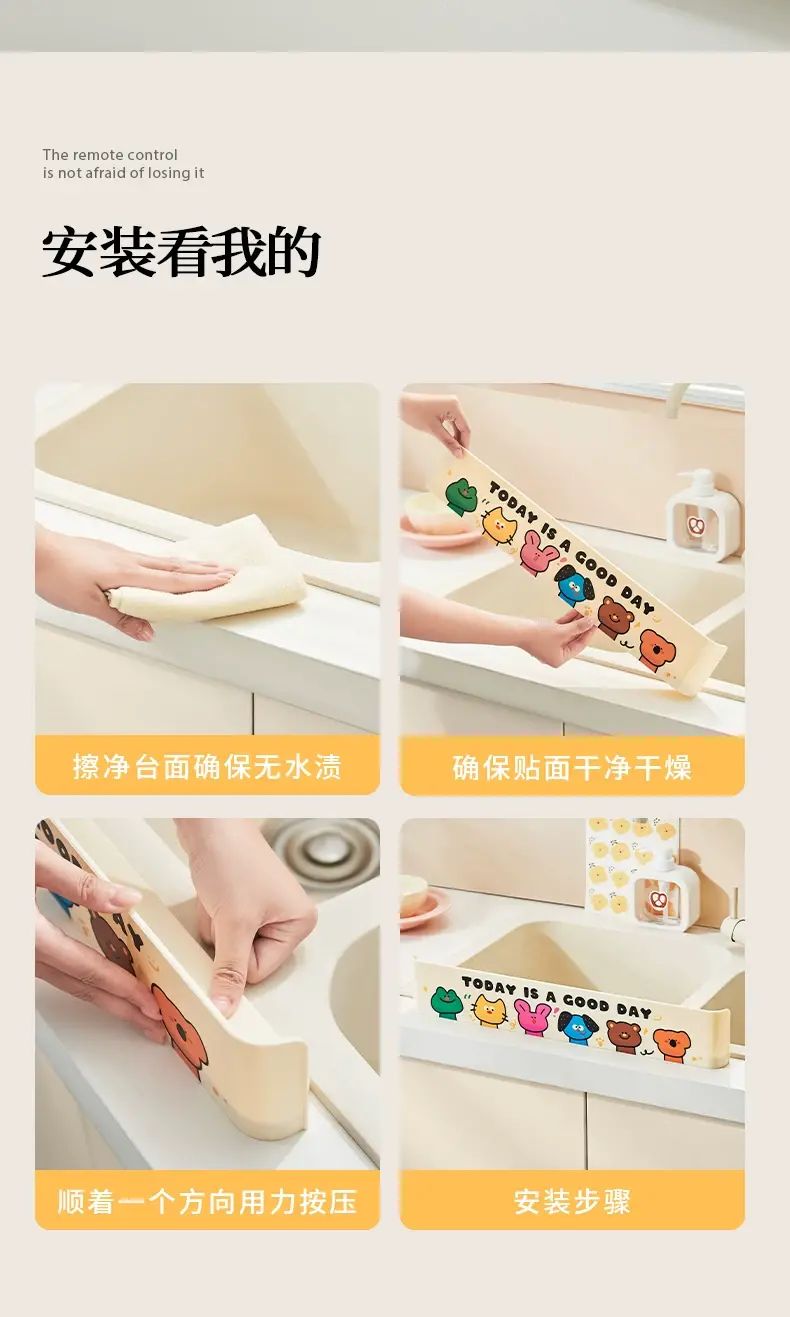 The remote control
is not afraid of losing it

安装看我的

TODAY IS A GOOD DAY

擦净台面确保无水渍

确保贴面干净干燥

TODAY IS A GOOD DAY

顺着一个方向用力按压

安装步骤