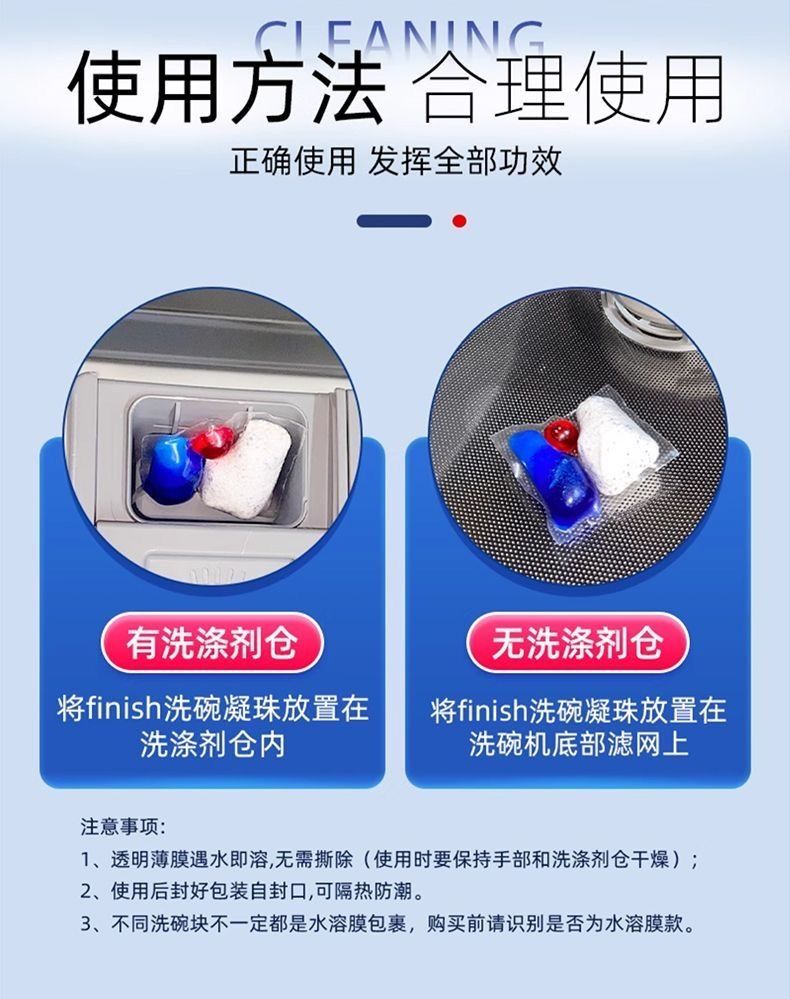 CLEANING
使用方法 合理使用
正确使用 发挥全部功效

有洗涤剂仓
将finish洗碗凝珠放置在洗涤剂仓内

无洗涤剂仓
将finish洗碗凝珠放置在洗碗机底部滤网上

注意事项:
1、透明薄膜遇水即溶,无需撕除（使用时要保持手部和洗涤剂仓干燥）;
2、使用后封好包装自封口,可隔热防潮。
3、不同洗碗块不一定都是水溶膜包裹，购买前请识别是否为水溶膜款。