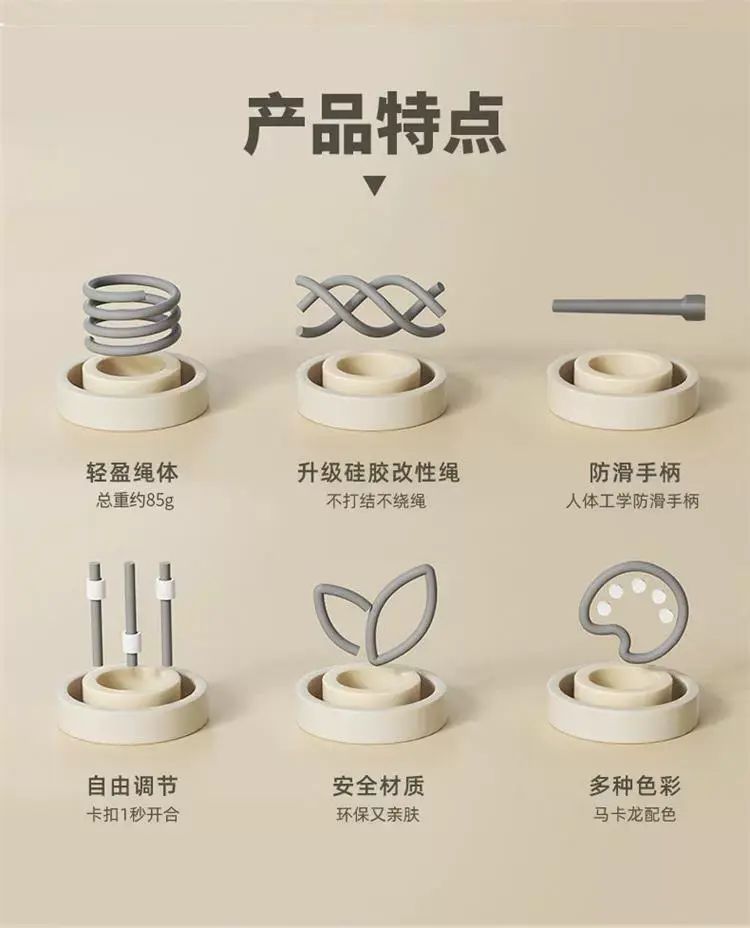 产品特点

轻盈绳体
总重约85g

升级硅胶改性绳
不打结不绕绳

防滑手柄
人体工学防滑手柄

自由调节
卡扣1秒开合

安全材质
环保又亲肤

多种色彩
马卡龙配色