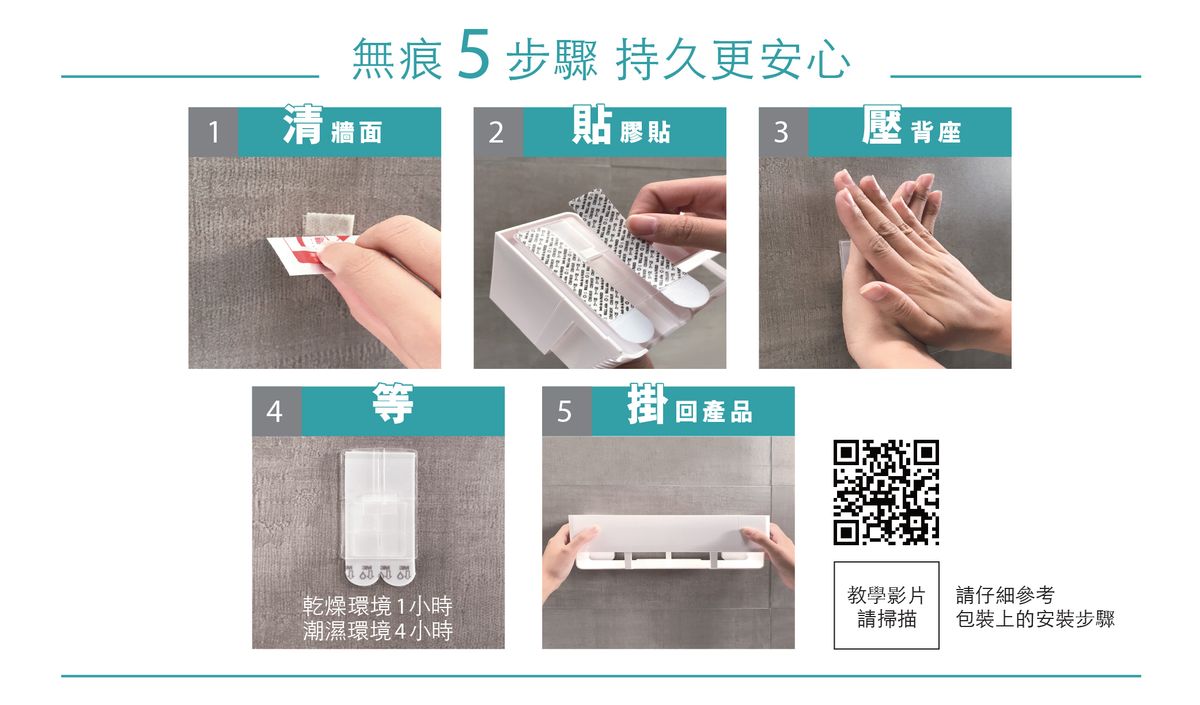 無痕 5 步驟 持久更安心

1 清 牆面

2 貼 膠貼

3 壓 背座

4 等

乾燥環境 1 小時
潮濕環境 4 小時

5 掛 回產品

教學影片
請掃描

請仔細參考
包裝上的安裝步驟