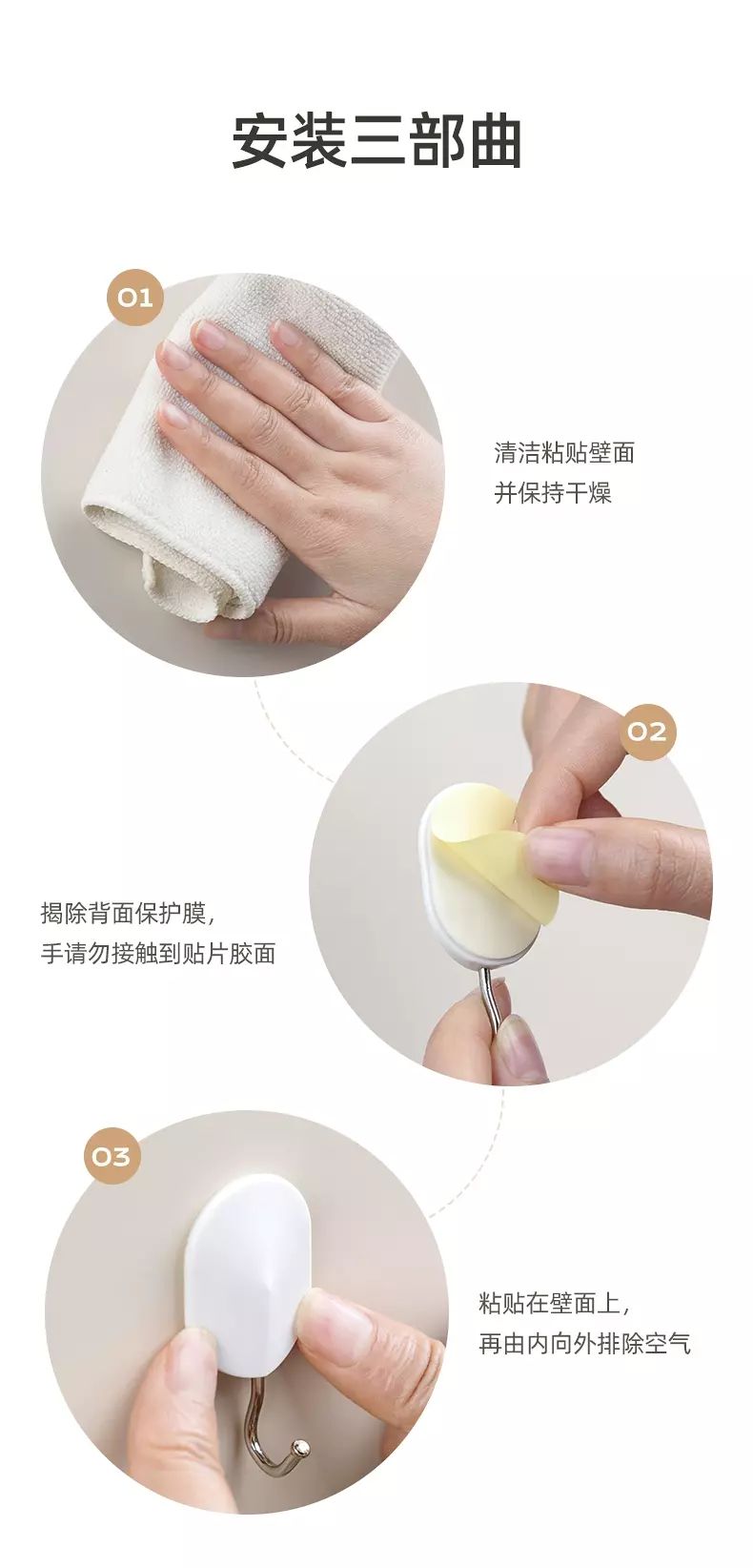 安装三部曲

01

清洁粘贴壁面
并保持干燥

02

揭除背面保护膜，
手请勿接触到贴片胶面

03

粘贴在壁面上，
再由内向外排除空气