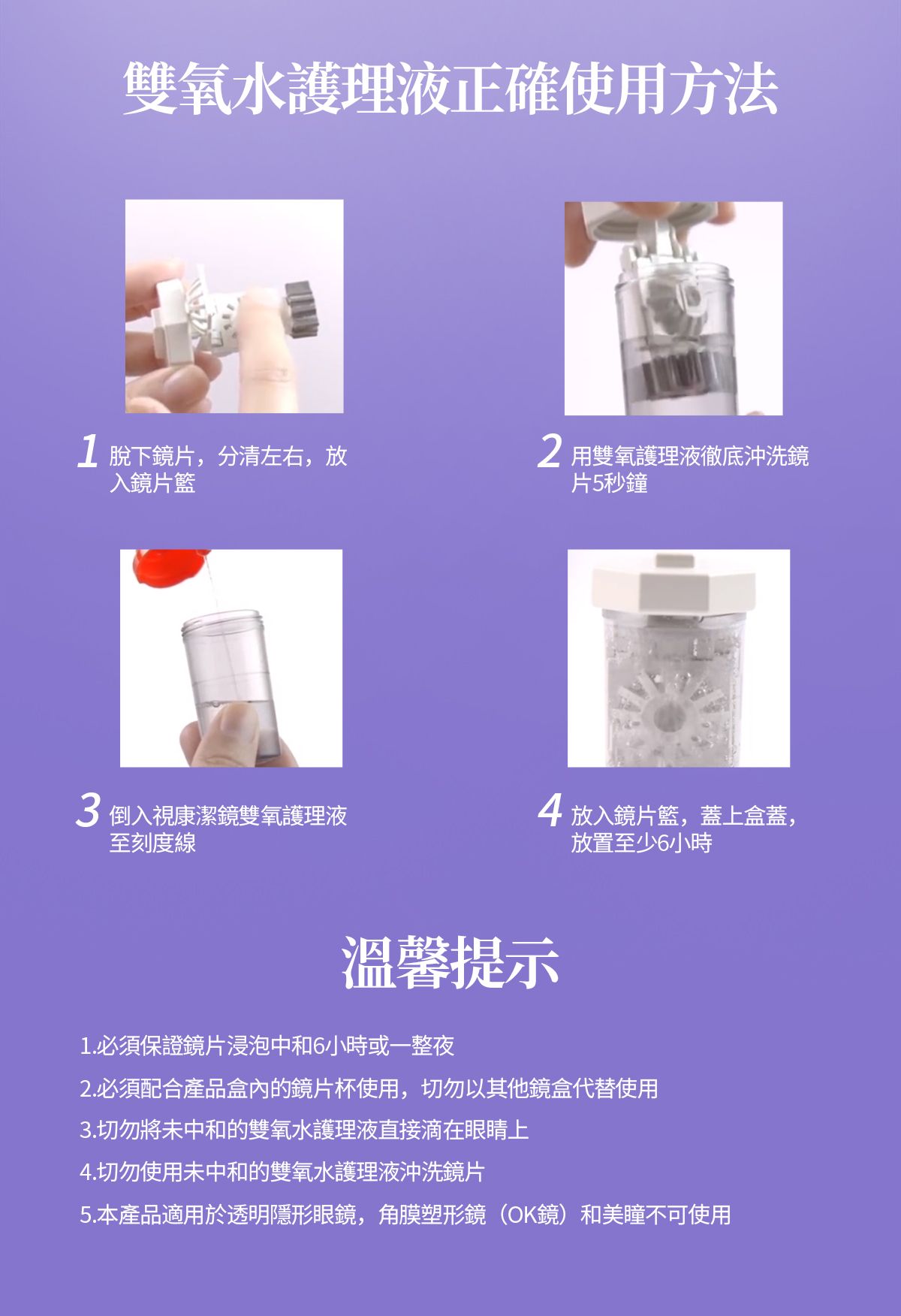 雙氧水護理液正確使用方法

1 脫下鏡片，分清左右，放入鏡片籃

2 用雙氧護理液徹底沖洗鏡片5秒鐘

3 倒入視康潔鏡雙氧護理液至刻度線

4 放入鏡片籃，蓋上盒蓋，放置至少6小時

溫馨提示

1.必須保證鏡片浸泡中和6小時或一整夜

2.必須配合產品盒內的鏡片杯使用，切勿以其他鏡盒代替使用

3.切勿將未中和的雙氧水護理液直接滴在眼睛上

4.切勿使用未中和的雙氧水護理液沖洗鏡片

5.本產品適用於透明隱形眼鏡，角膜塑形鏡（OK鏡）和美瞳不可使用