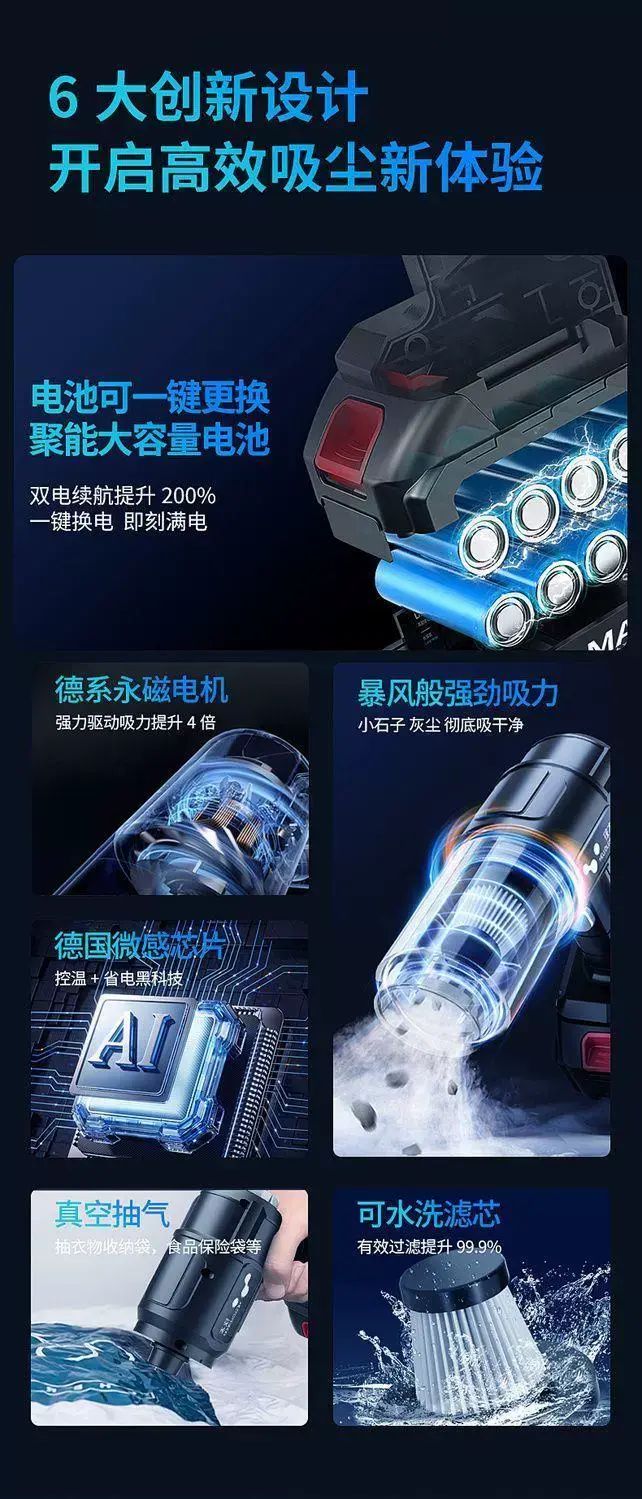 6 大创新设计
开启高效吸尘新体验

电池可一键更换
聚能大容量电池

双电续航提升 200%
一键换电 即刻满电

德系永磁电机
强力驱动吸力提升 4 倍

暴风般强劲吸力
小石子 灰尘 彻底吸干净

德国微感芯片
控温 + 省电黑科技

AI

真空抽气
抽衣物收纳袋，食品保险袋等

可水洗滤芯
有效过滤提升 99.9%