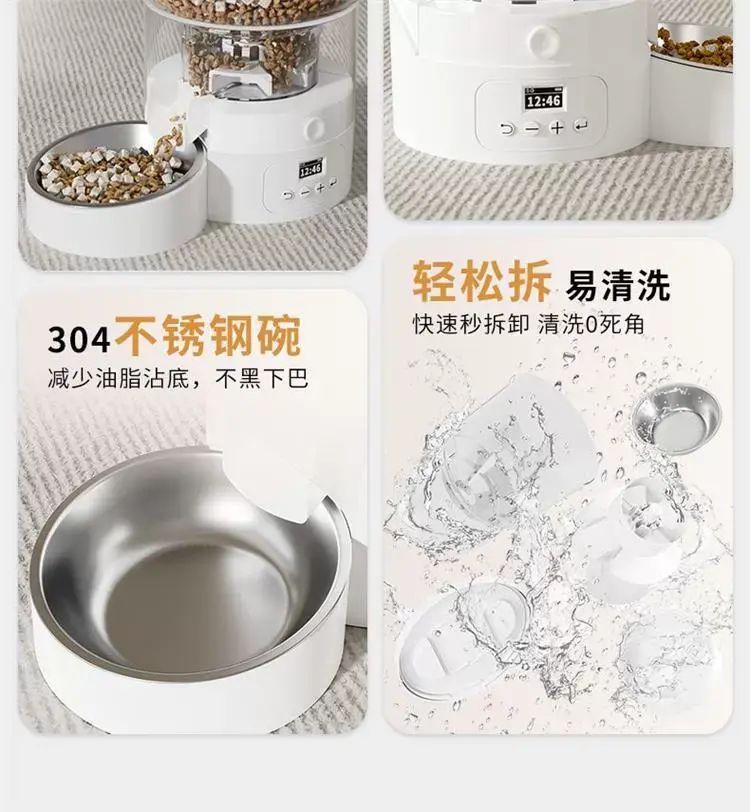 12:46

12:46

304不锈钢碗
减少油脂沾底，不黑下巴

轻松拆 易清洗
快速秒拆卸 清洗0死角