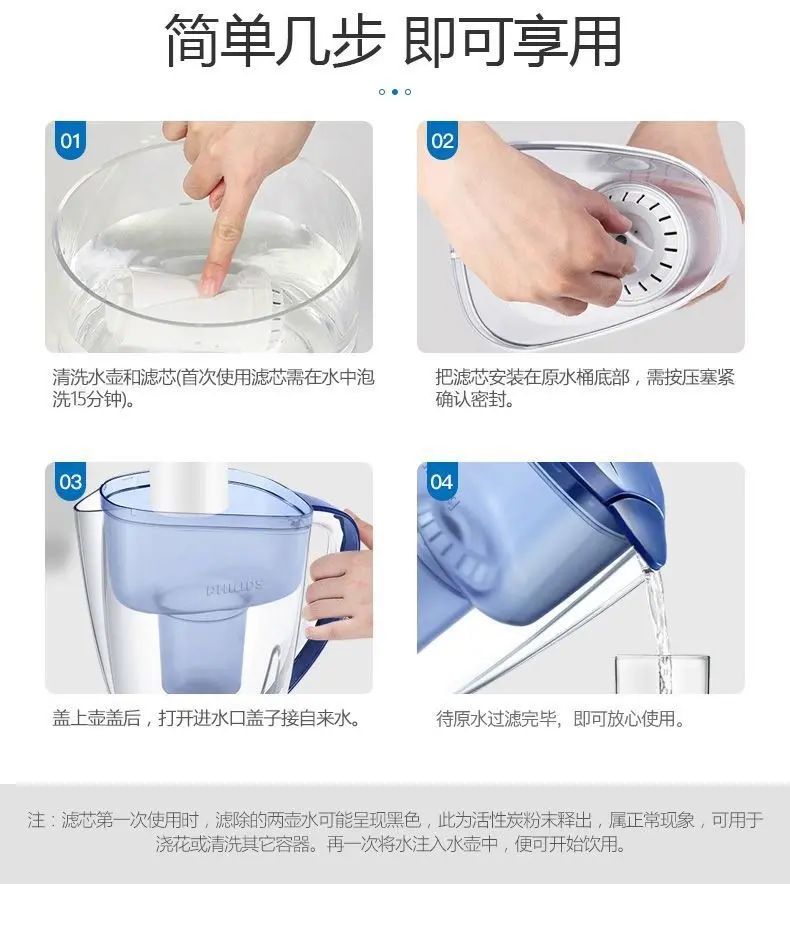 简单几步 即可享用

01

清洗水壶和滤芯(首次使用滤芯需在水中泡洗15分钟)。

02

把滤芯安装在原水桶底部，需按压塞紧确认密封。

03

PHILIPS

盖上壶盖后，打开进水口盖子接自来水。

04

待原水过滤完毕，即可放心使用。

注：滤芯第一次使用时，滤除的两壶水可能呈现黑色，此为活性炭粉末释出，属正常现象，可用于浇花或清洗其它容器。再一次将水注入水壶中，便可开始饮用。