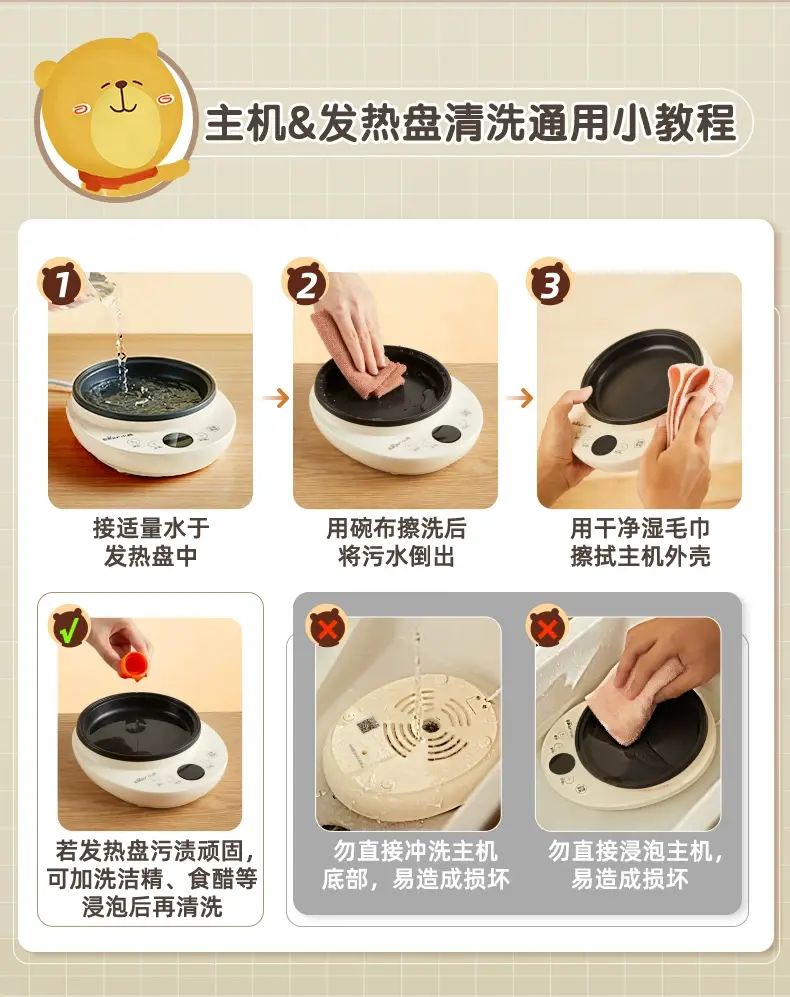 主机&发热盘清洗通用小教程

1
接适量水于发热盘中

2
用碗布擦洗后将污水倒出

3
用干净湿毛巾擦拭主机外壳

若发热盘污渍顽固，可加洗洁精、食醋等浸泡后再清洗

勿直接冲洗主机底部，易造成损坏

勿直接浸泡主机，易造成损坏