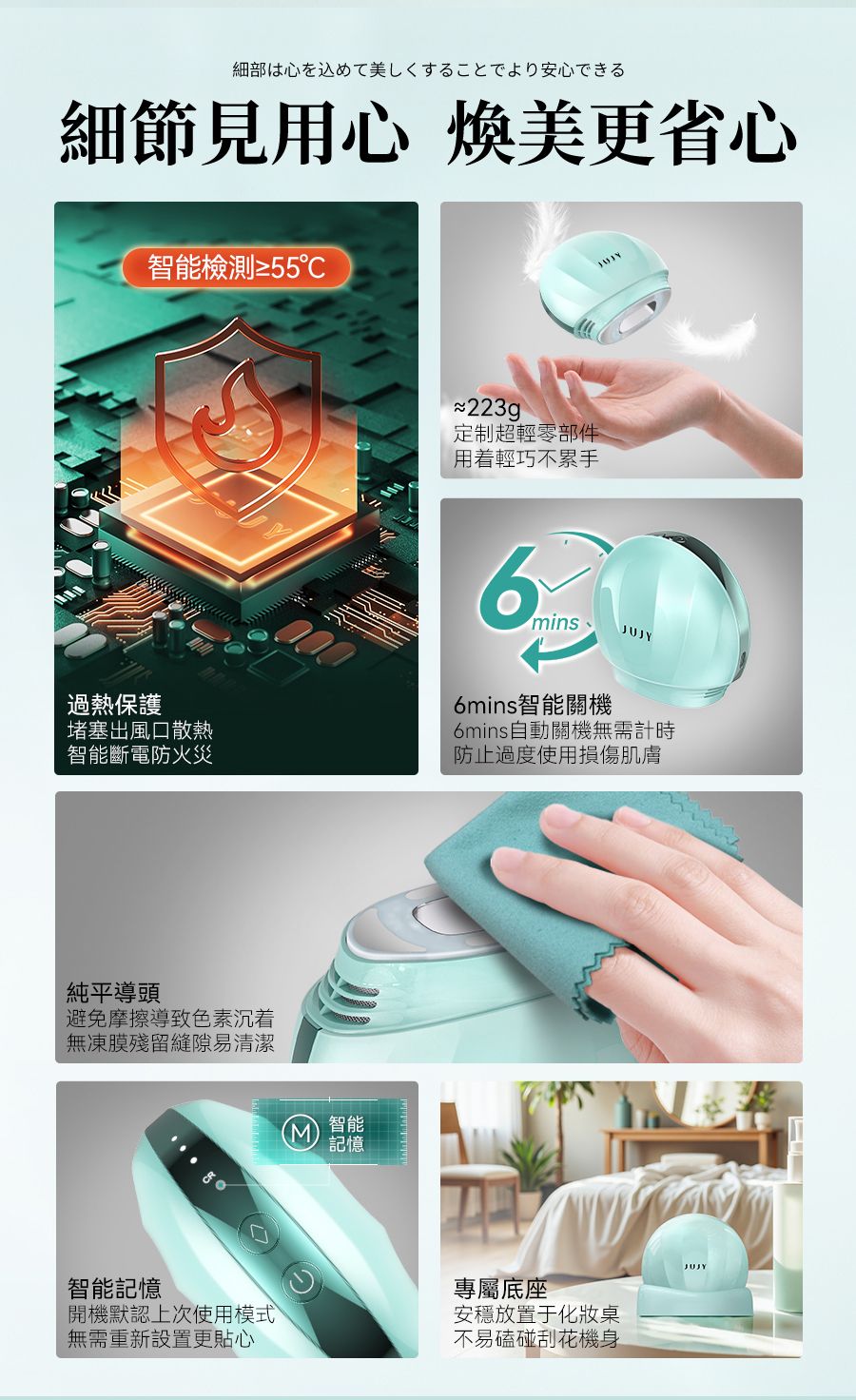 細部は心を込めて美しくすることでより安心できる

細節見用心 煥美更省心

智能檢測≥55℃

過熱保護
堵塞出風口散熱
智能斷電防火災

JUJY

≈223g
定制超輕零部件
用着輕巧不累手

6 mins

JUJY

6mins智能關機
6mins自動關機無需計時
防止過度使用損傷肌膚

純平導頭
避免摩擦導致色素沉着
無凍膜殘留縫隙易清潔

M 智能記憶

智能記憶
開機默認上次使用模式
無需重新設置更貼心

JUJY

專屬底座
安穩放置于化妝桌
不易磕碰刮花機身