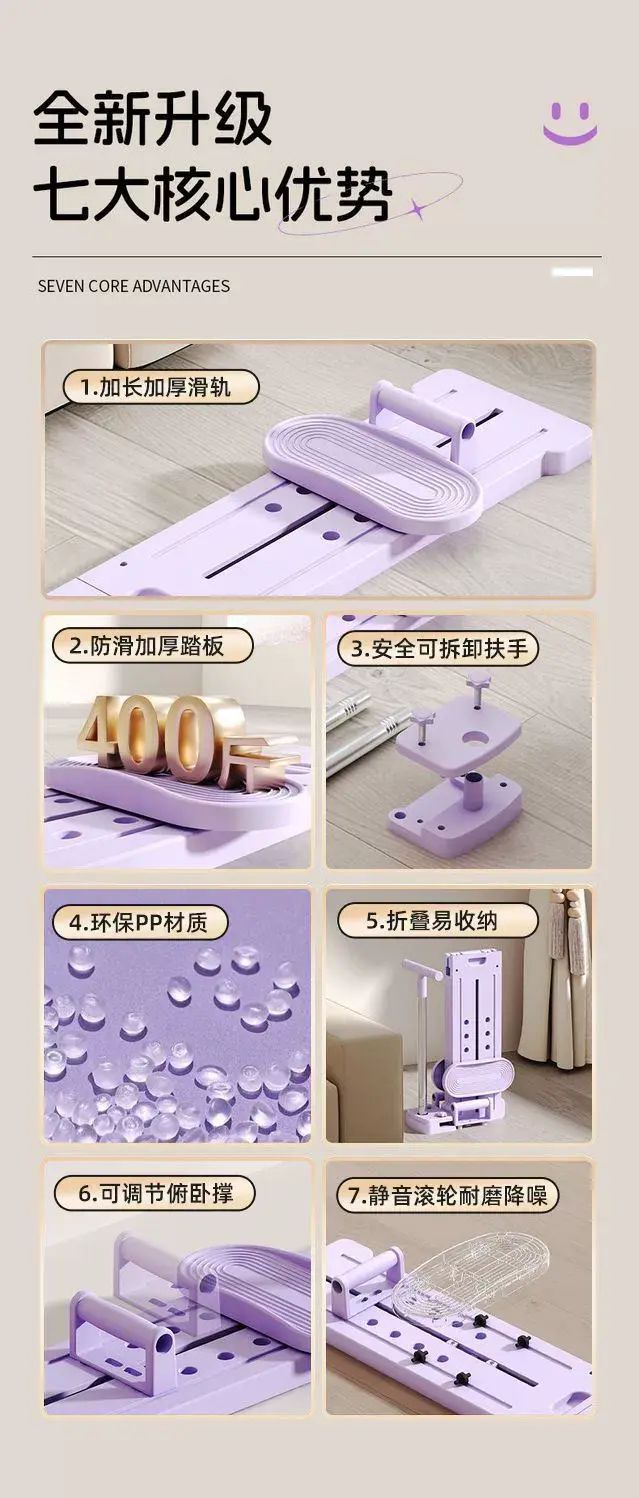 全新升级
七大核心优势

SEVEN CORE ADVANTAGES

1.加长加厚滑轨

2.防滑加厚踏板

400斤

3.安全可拆卸扶手

4.环保PP材质

5.折叠易收纳

6.可调节俯卧撑

7.静音滚轮耐磨降噪