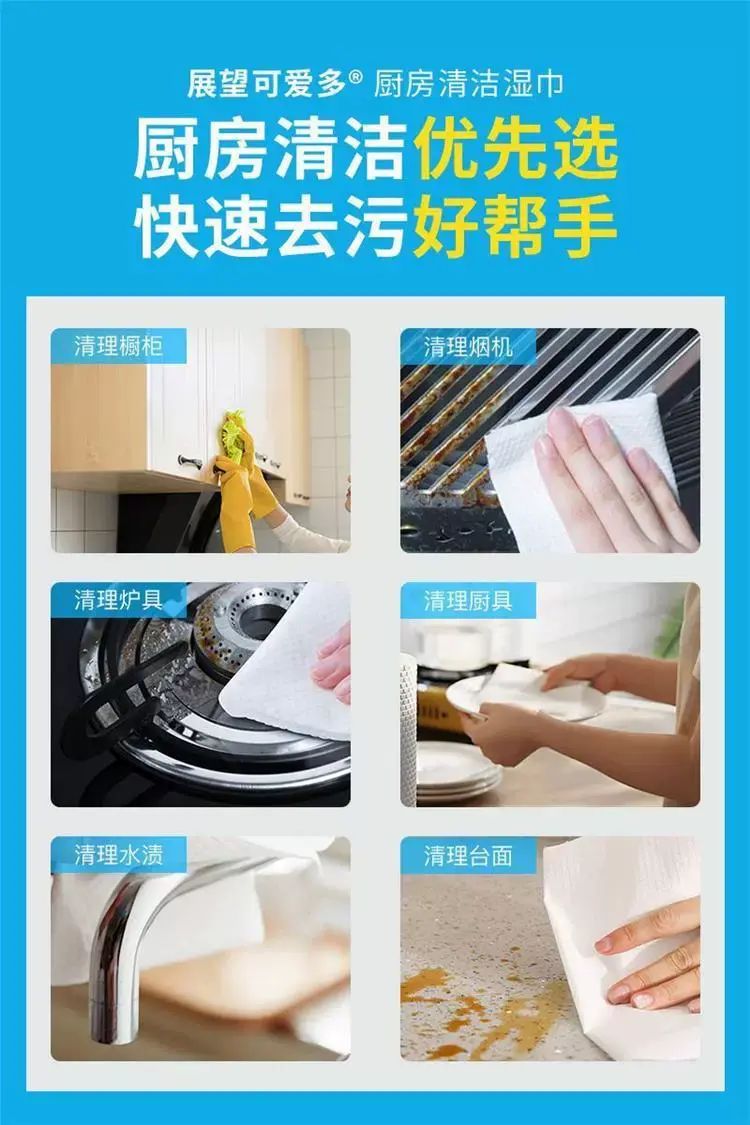 展望可爱多® 厨房清洁湿巾

厨房清洁优先选
快速去污好帮手

清理橱柜

清理烟机

清理炉具

清理厨具

清理水渍

清理台面