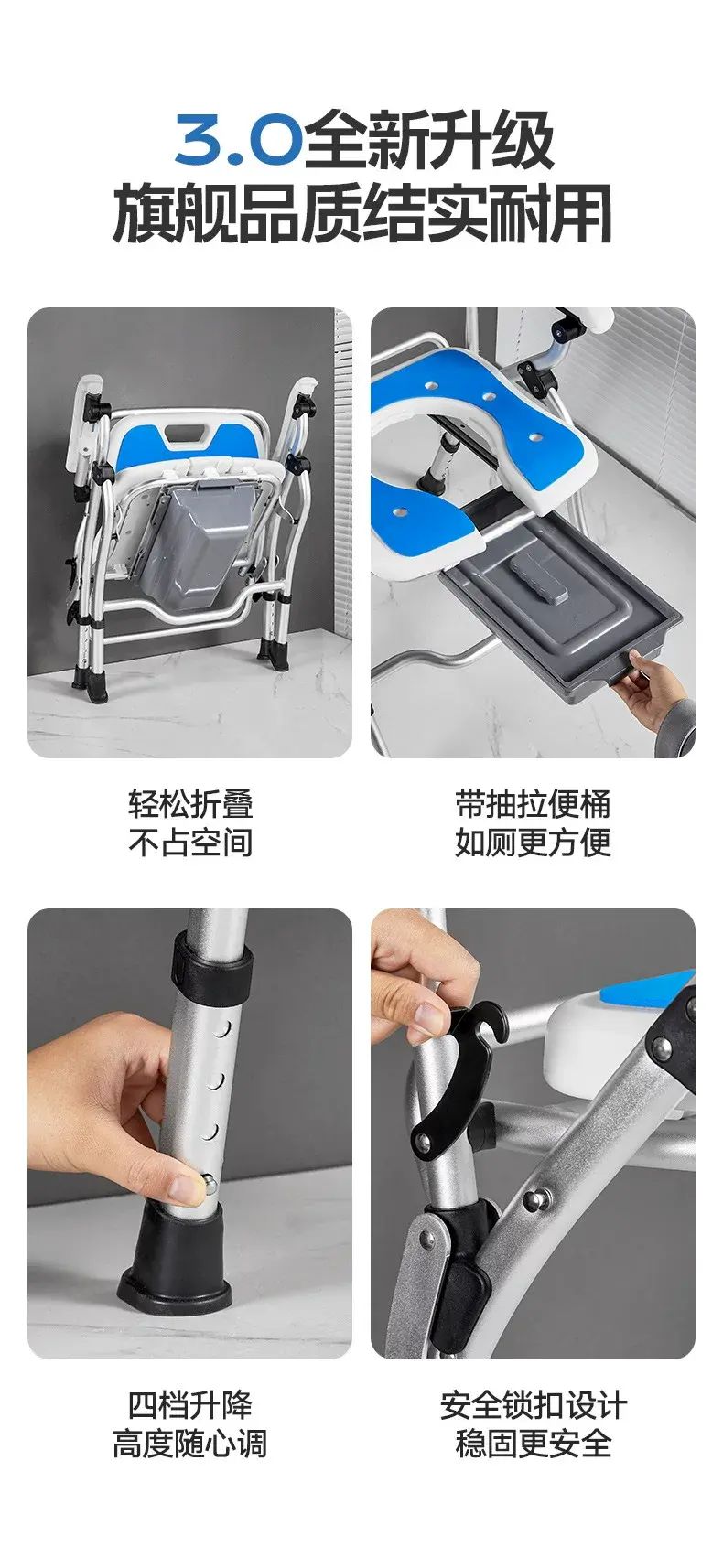 3.0全新升级
旗舰品质结实耐用

轻松折叠
不占空间

带抽拉便桶
如厕更方便

四档升降
高度随心调

安全锁扣设计
稳固更安全