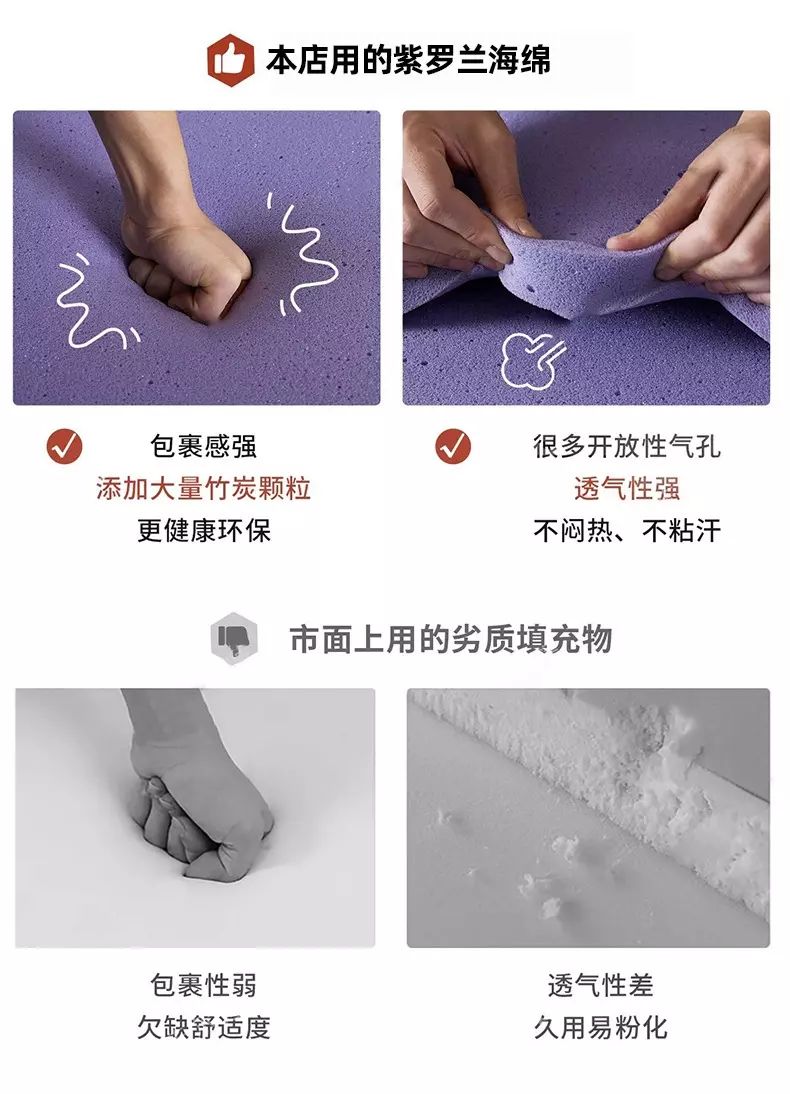 本店用的紫罗兰海绵

包裹感强
添加大量竹炭颗粒
更健康环保

很多开放性气孔
透气性强
不闷热、不粘汗

市面上用的劣质填充物

包裹性弱
欠缺舒适度

透气性差
久用易粉化