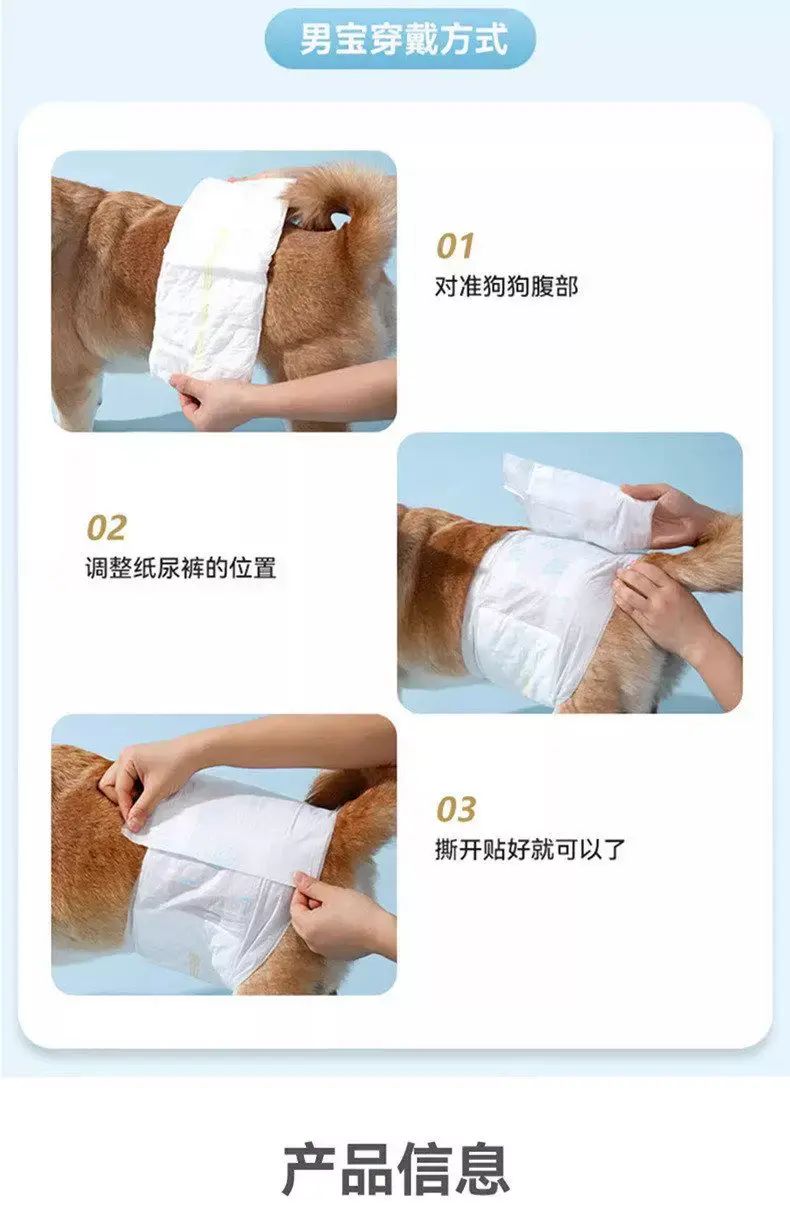 男宝穿戴方式

01
对准狗狗腹部

02
调整纸尿裤的位置

03
撕开贴好就可以了

产品信息