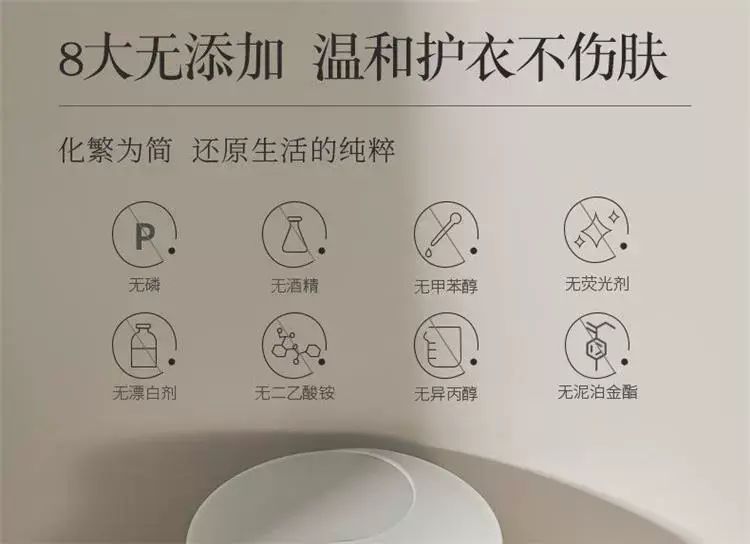 8大无添加 温和护衣不伤肤

化繁为简 还原生活的纯粹

P

无磷

无酒精

无甲苯醇

无荧光剂

无漂白剂

无二乙酸铵

无异丙醇

无泥泊金酯