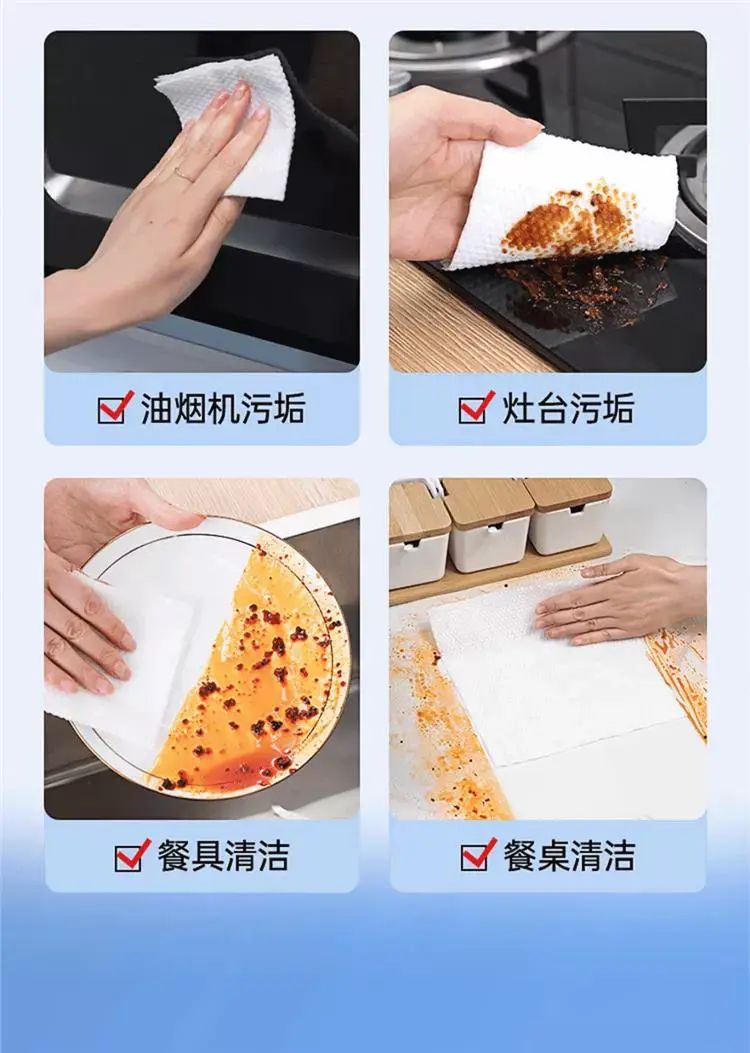 油烟机污垢

灶台污垢

餐具清洁

餐桌清洁