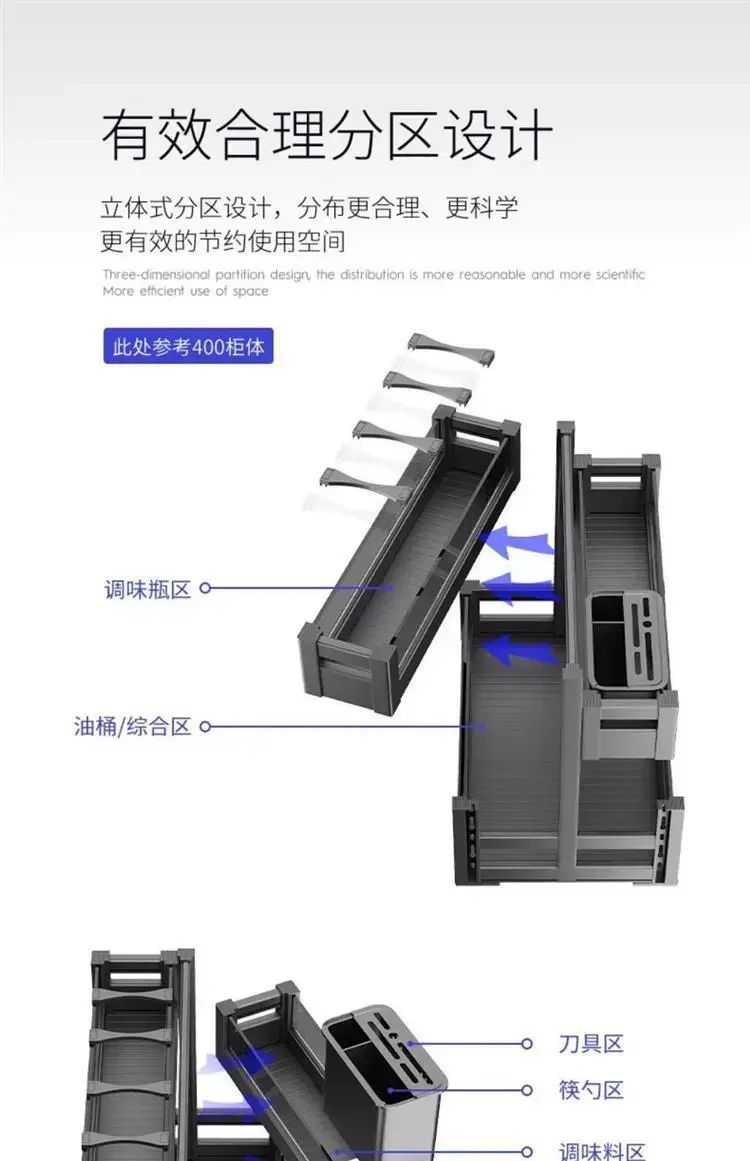 有效合理分区设计

立体式分区设计，分布更合理、更科学
更有效的节约使用空间

Three-dimensional partition design, the distribution is more reasonable and more scientific
More efficient use of space

此处参考400柜体

调味瓶区

油桶/综合区

刀具区

筷勺区

调味料区