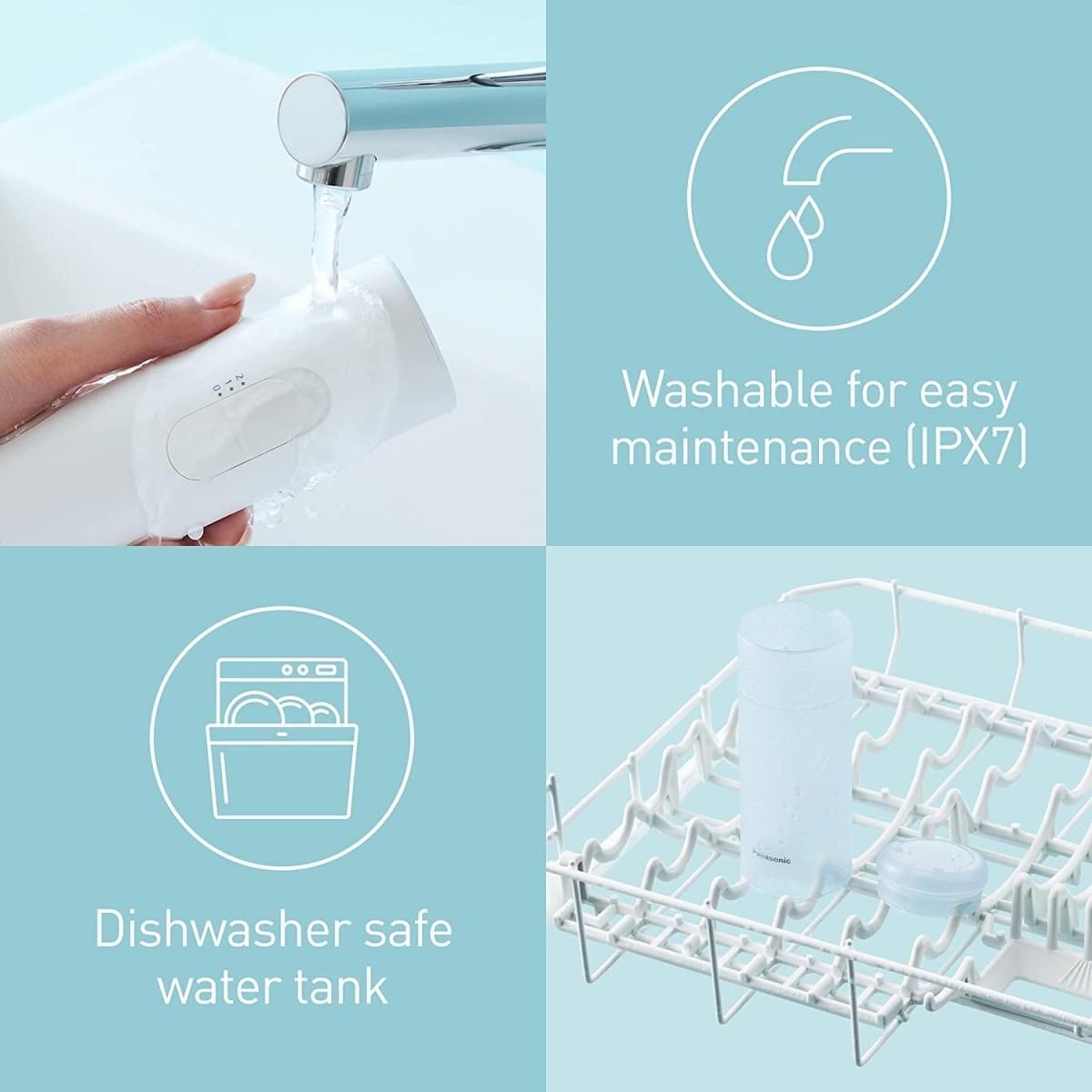 2
1
0

Washable for easy maintenance (IPX7)

Dishwasher safe water tank

Panasonic