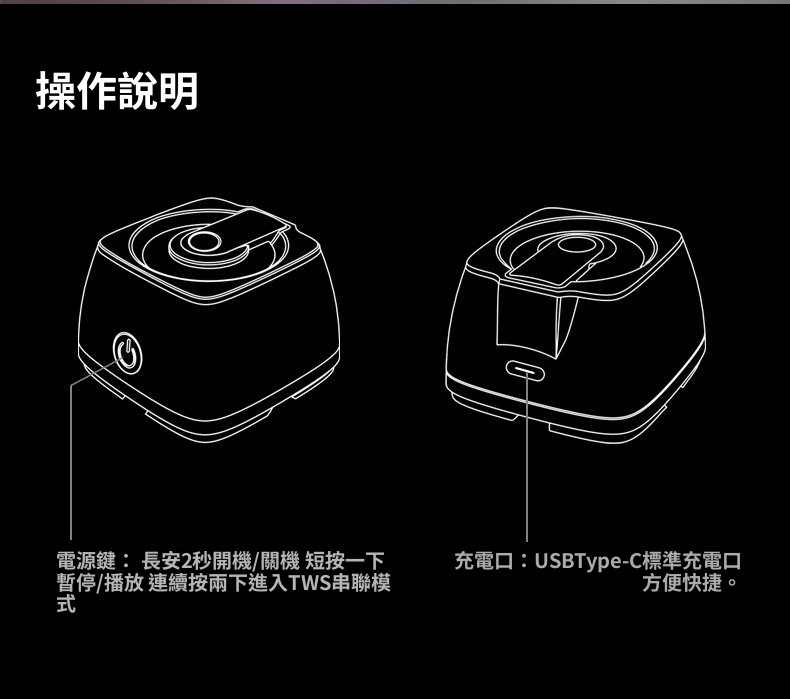 操作說明

電源鍵： 長安2秒開機/關機 短按一下暫停/播放 連續按兩下進入TWS串聯模式

充電口：USBType-C標準充電口方便快捷。