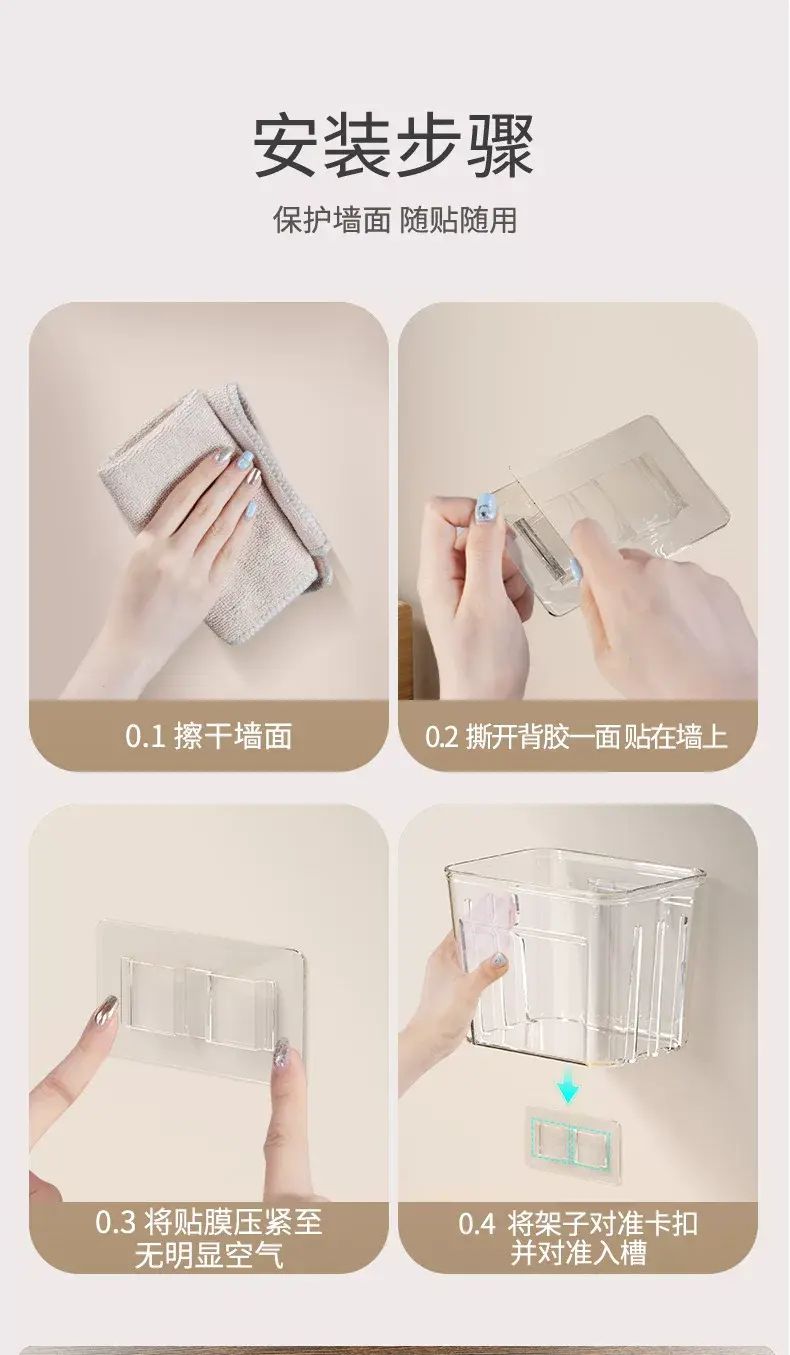 安装步骤

保护墙面 随贴随用

0.1 擦干墙面

0.2 撕开背胶一面贴在墙上

0.3 将贴膜压紧至无明显空气

0.4 将架子对准卡扣并对准入槽