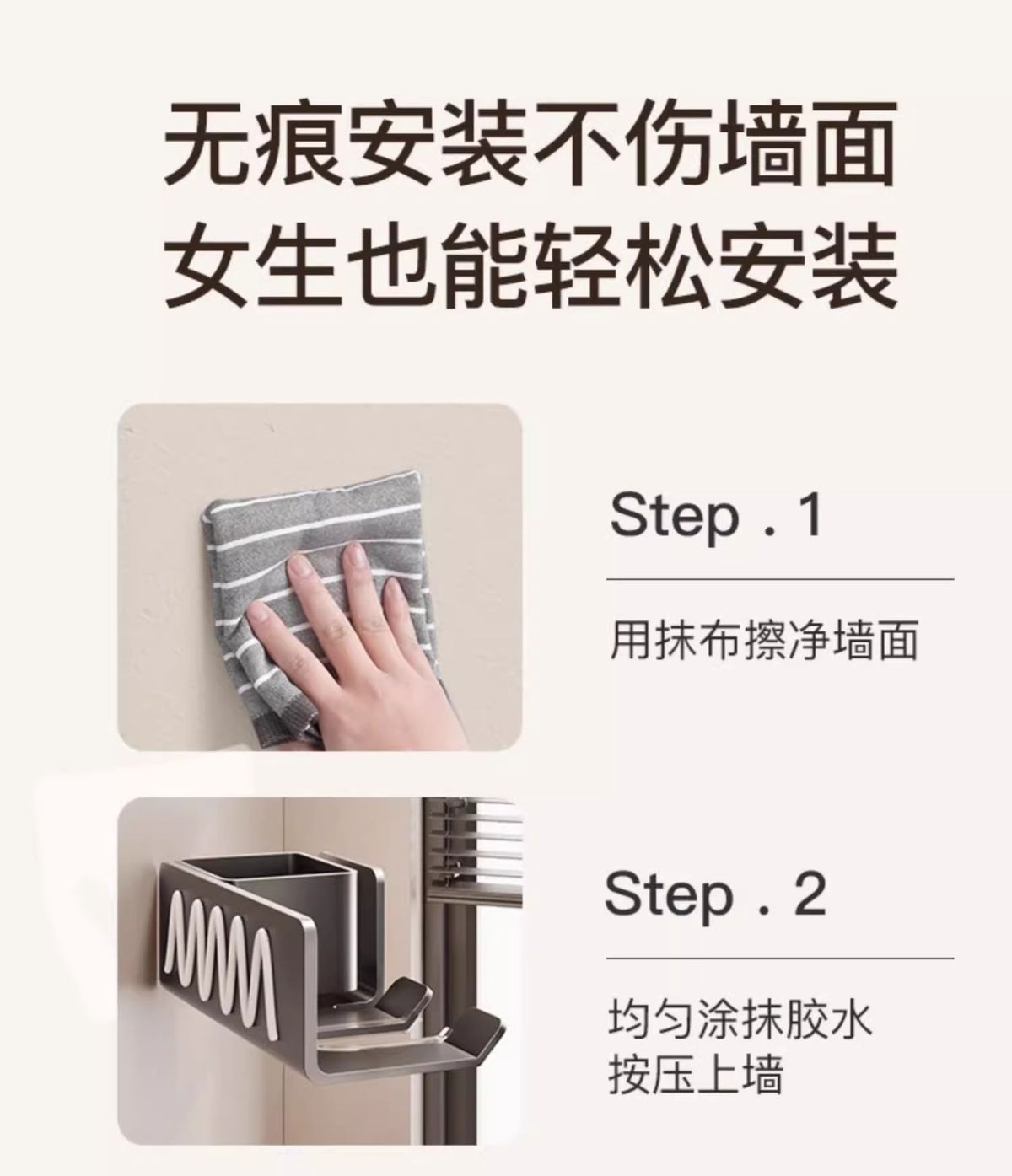 无痕安装不伤墙面
女生也能轻松安装

Step . 1

用抹布擦净墙面

Step . 2

均匀涂抹胶水
按压上墙