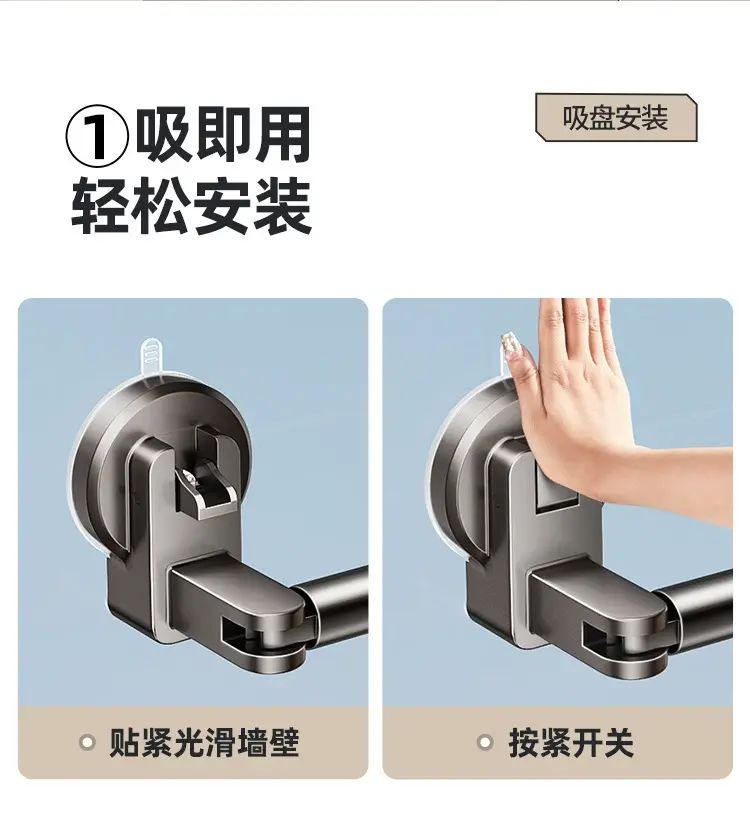 ①吸即用
轻松安装

吸盘安装

贴紧光滑墙壁

按紧开关