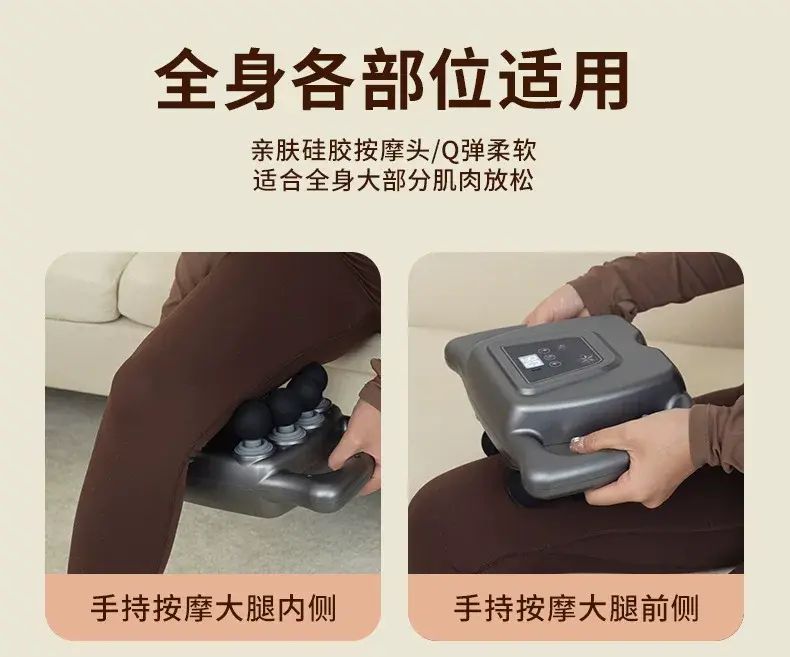 全身各部位适用

亲肤硅胶按摩头/Q弹柔软
适合全身大部分肌肉放松

手持按摩大腿内侧

手持按摩大腿前侧