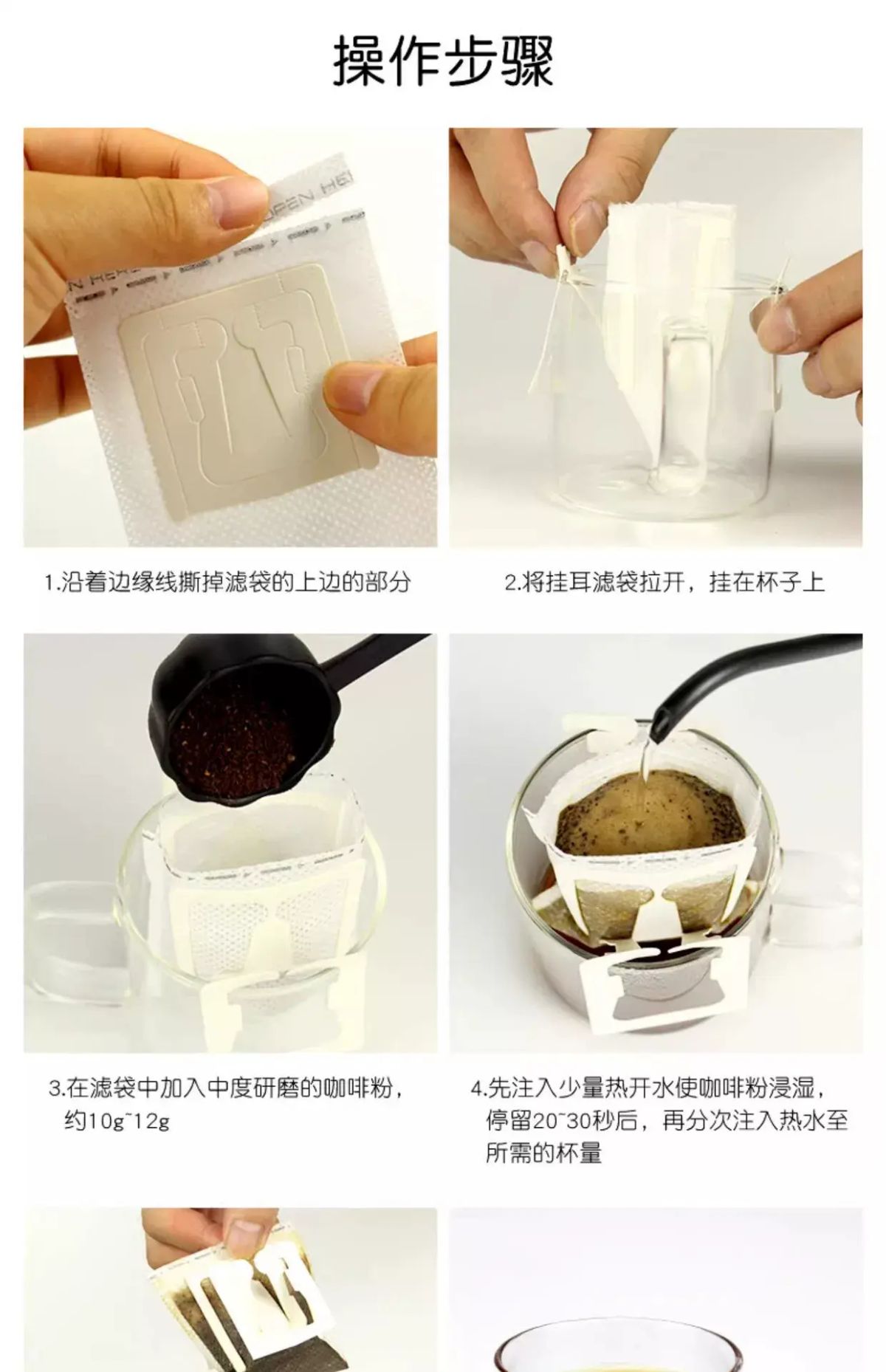 操作步骤

OPEN HERE

1.沿着边缘线撕掉滤袋的上边的部分

2.将挂耳滤袋拉开，挂在杯子上

3.在滤袋中加入中度研磨的咖啡粉，约10g~12g

4.先注入少量热开水使咖啡粉浸湿，停留20~30秒后，再分次注入热水至所需的杯量