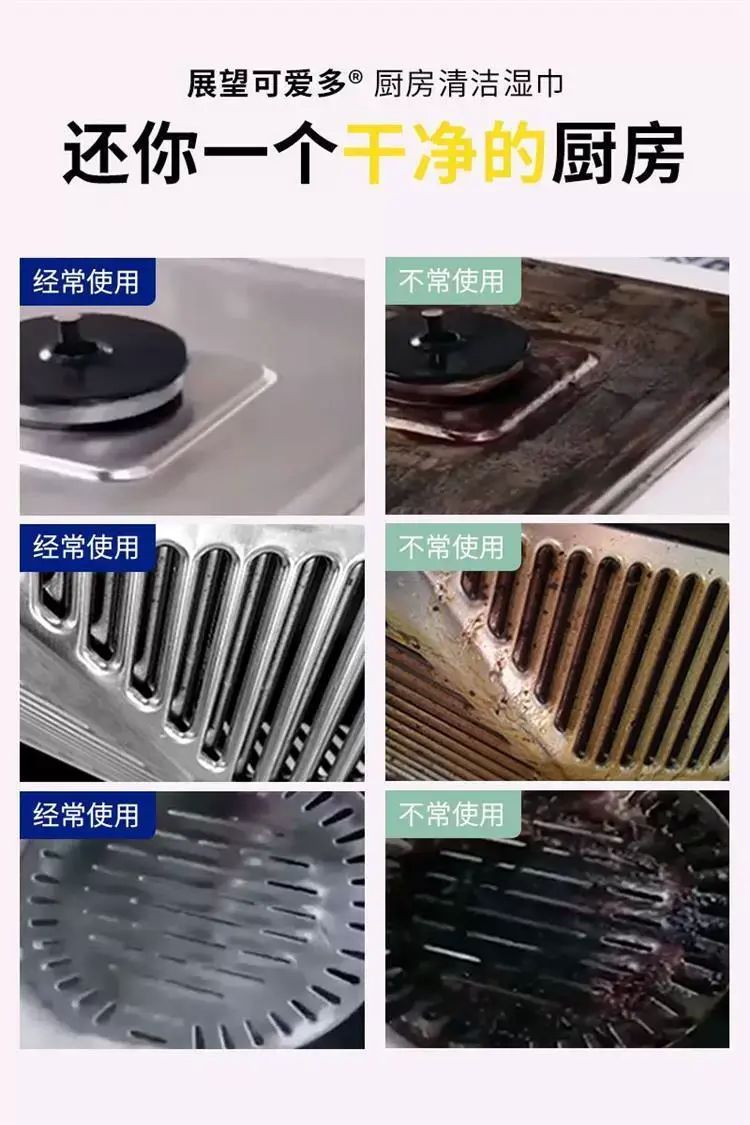 展望可爱多® 厨房清洁湿巾

还你一个干净的厨房

经常使用

不常使用

经常使用

不常使用

经常使用

不常使用