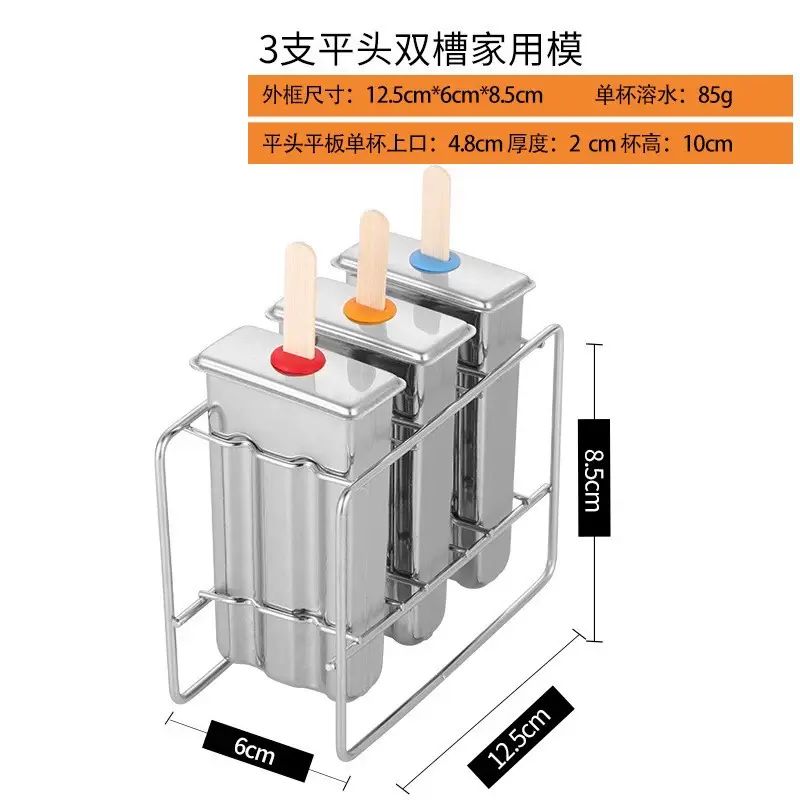 3支平头双槽家用模

外框尺寸：12.5cm*6cm*8.5cm 单杯溶水：85g

平头平板单杯上口：4.8cm 厚度：2 cm 杯高：10cm

8.5cm

6cm

12.5cm