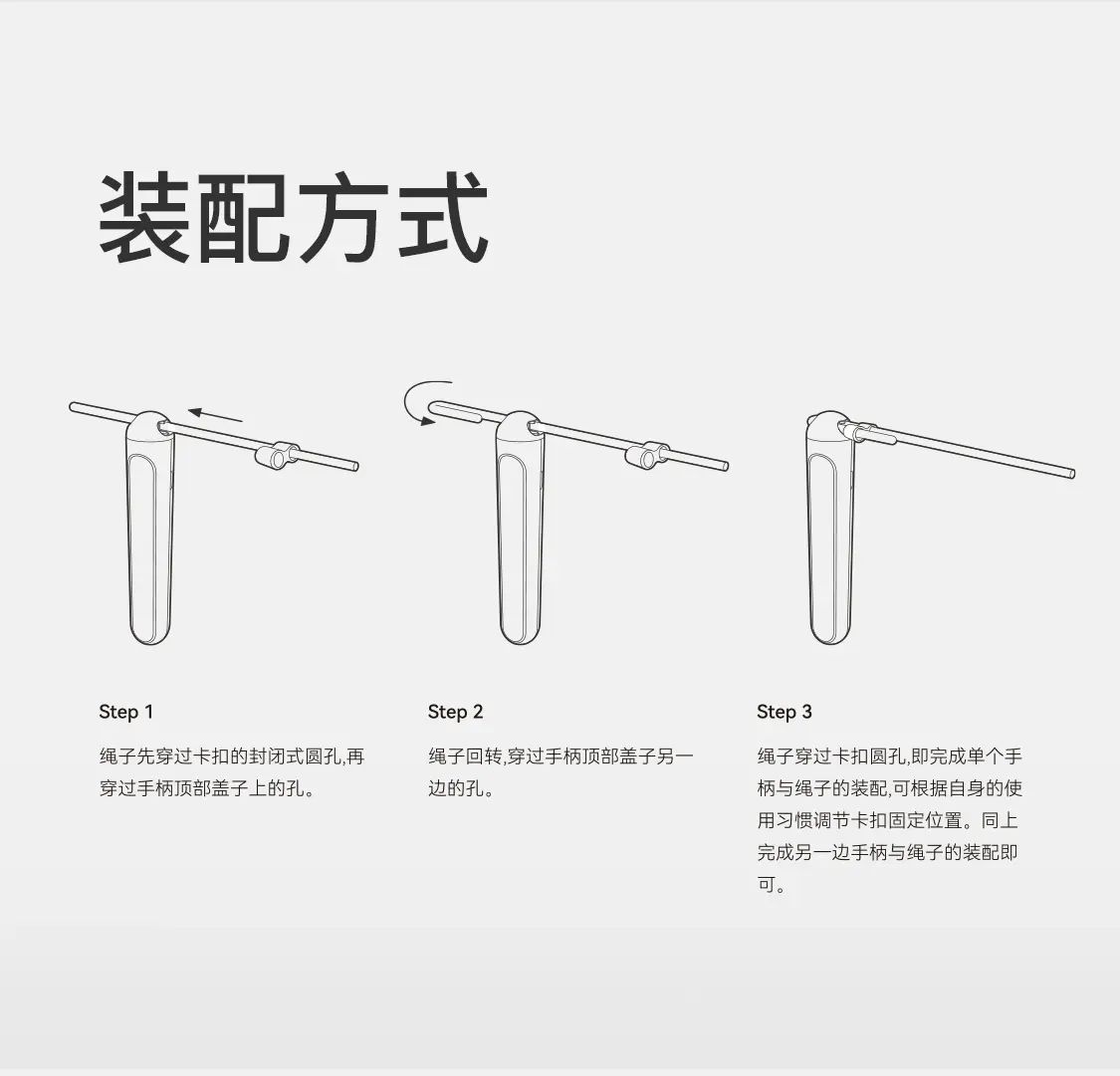 装配方式

Step 1

绳子先穿过卡扣的封闭式圆孔,再穿过手柄顶部盖子上的孔。

Step 2

绳子回转,穿过手柄顶部盖子另一边的孔。

Step 3

绳子穿过卡扣圆孔,即完成单个手柄与绳子的装配,可根据自身的使用习惯调节卡扣固定位置。同上完成另一边手柄与绳子的装配即可。