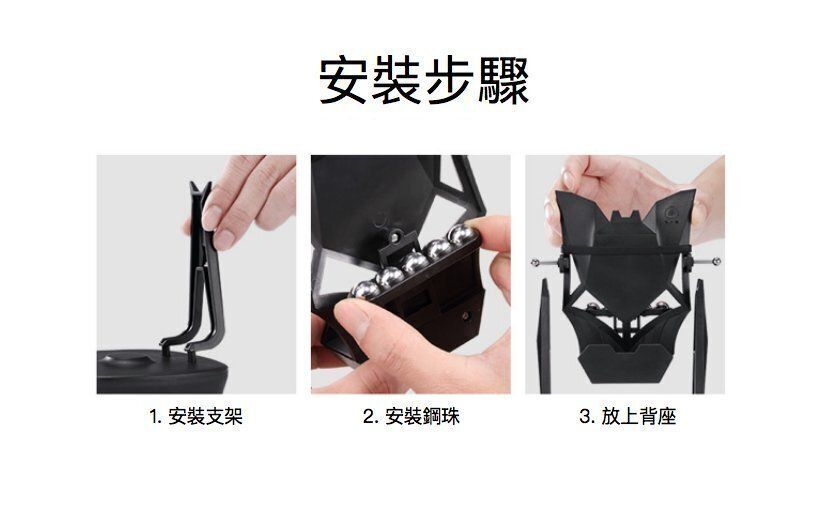 安裝步驟

1. 安裝支架

2. 安裝鋼珠

3. 放上背座