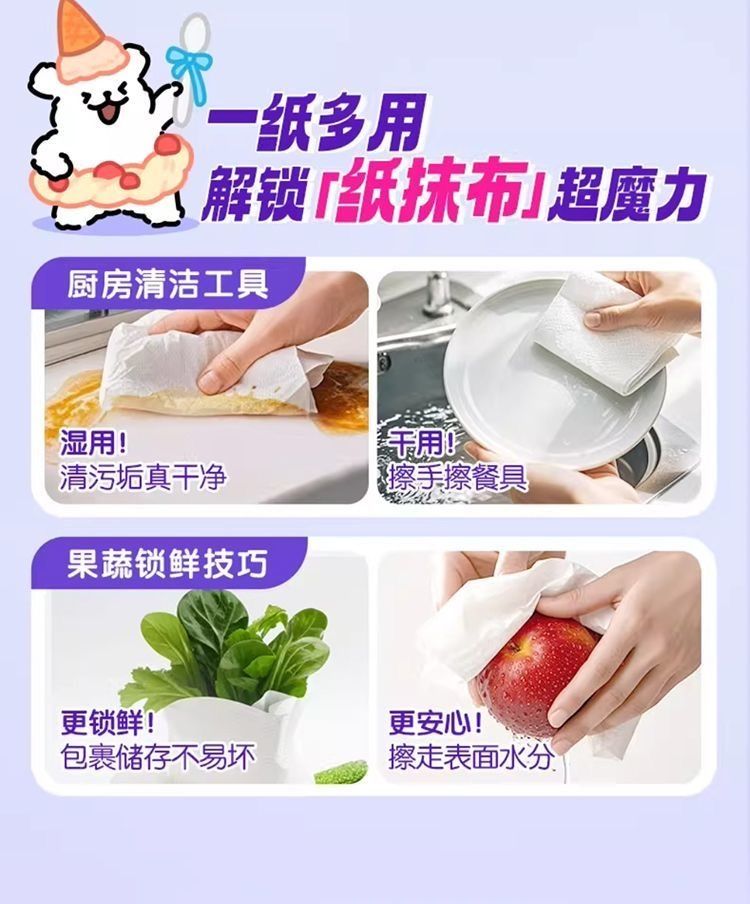 一纸多用
解锁「纸抹布」超魔力

厨房清洁工具

湿用！
清污垢真干净

干用！
擦手擦餐具

果蔬锁鲜技巧

更锁鲜！
包裹储存不易坏

更安心！
擦走表面水分