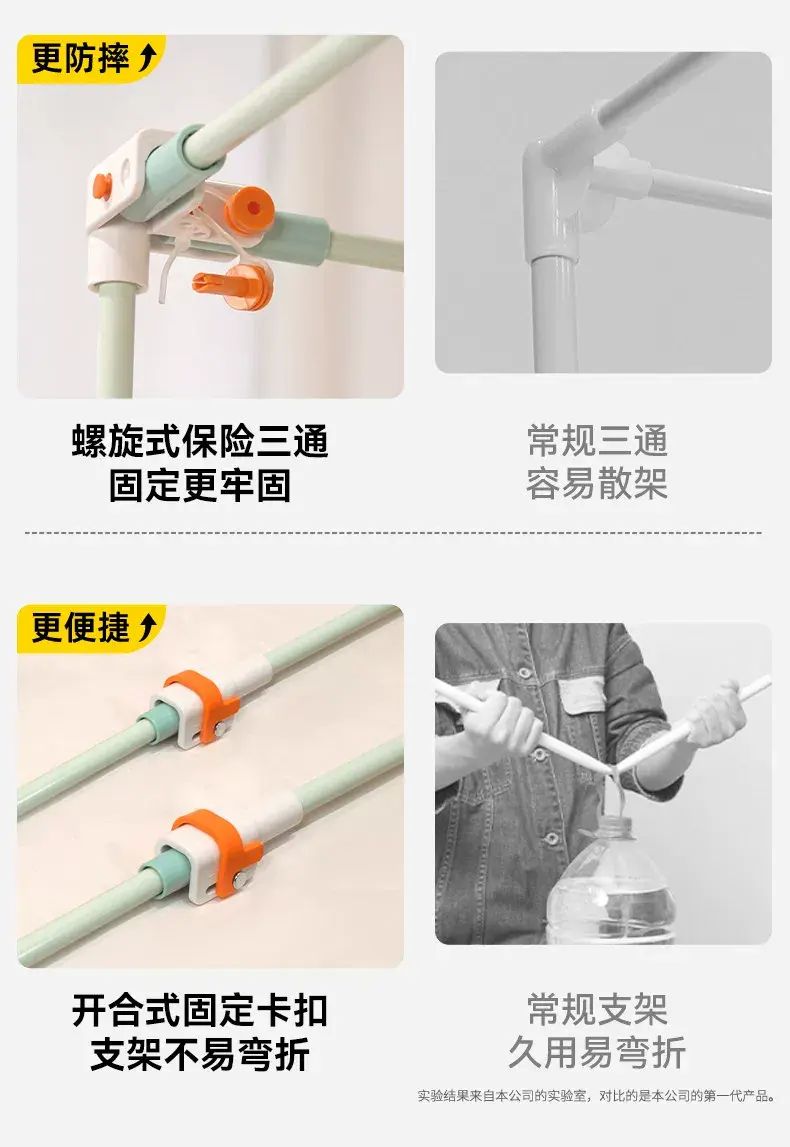 更防摔

螺旋式保险三通
固定更牢固

常规三通
容易散架

更便捷

开合式固定卡扣
支架不易弯折

常规支架
久用易弯折

实验结果来自本公司的实验室，对比的是本公司的第一代产品。