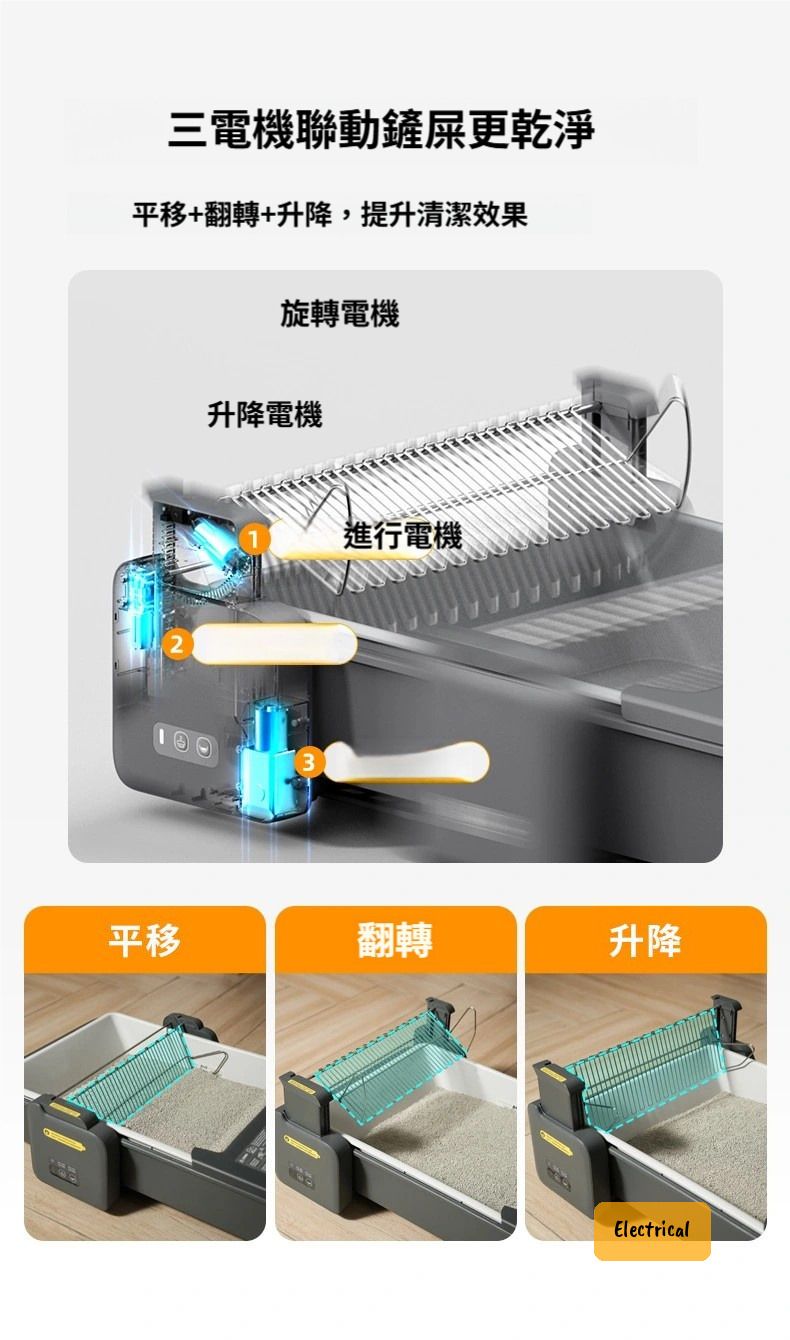 三電機聯動鏟屎更乾淨

平移+翻轉+升降，提升清潔效果

旋轉電機

升降電機

1 進行電機

2

3

平移

翻轉

升降

Electrical