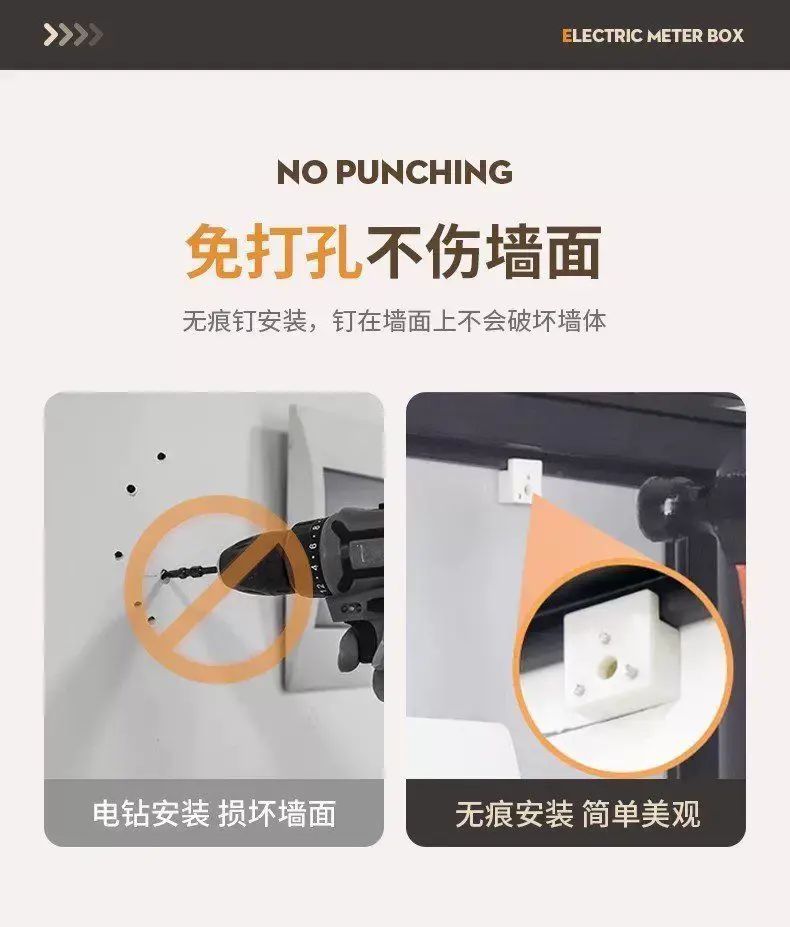 ELECTRIC METER BOX

NO PUNCHING

免打孔不伤墙面

无痕钉安装，钉在墙面上不会破坏墙体

电钻安装 损坏墙面

无痕安装 简单美观