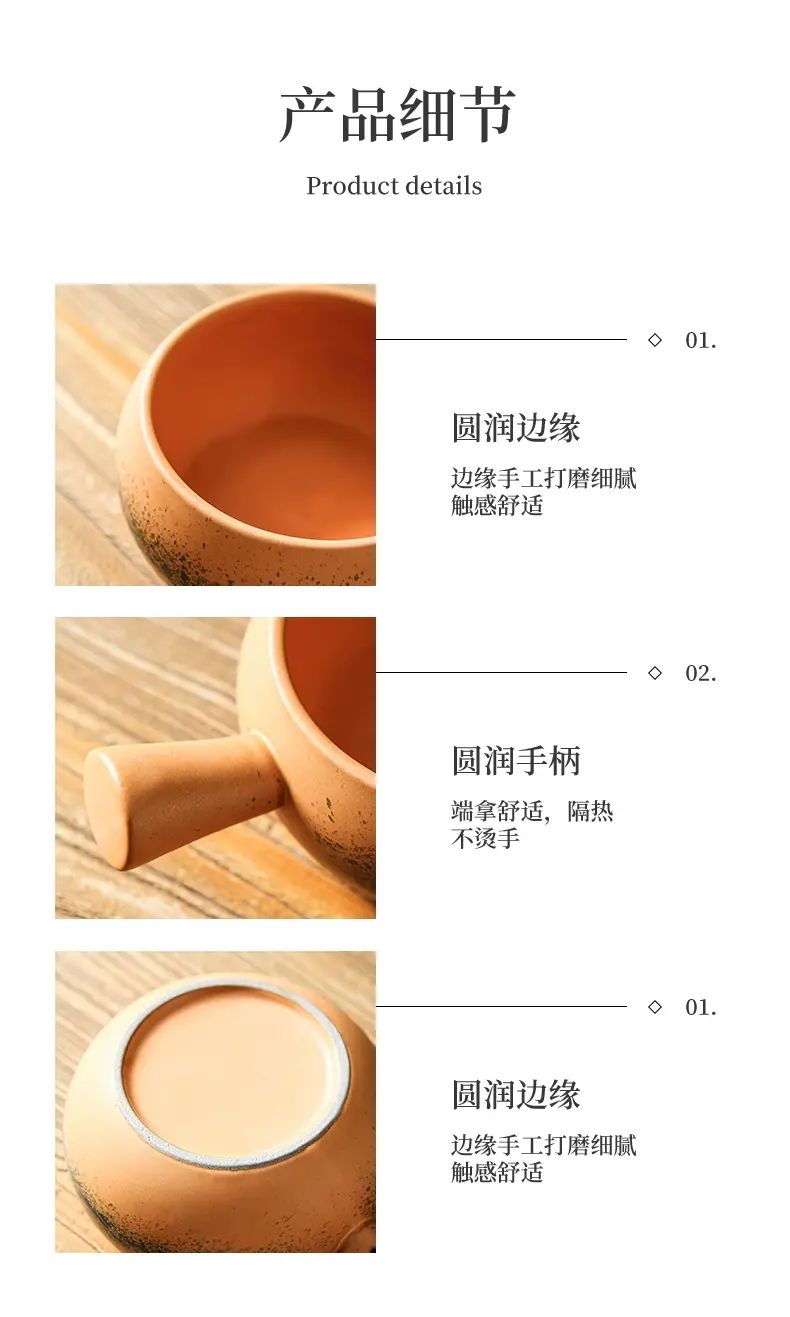 产品细节

Product details

◇ 01.

圆润边缘

边缘手工打磨细腻
触感舒适

◇ 02.

圆润手柄

端拿舒适，隔热
不烫手

◇ 01.

圆润边缘

边缘手工打磨细腻
触感舒适