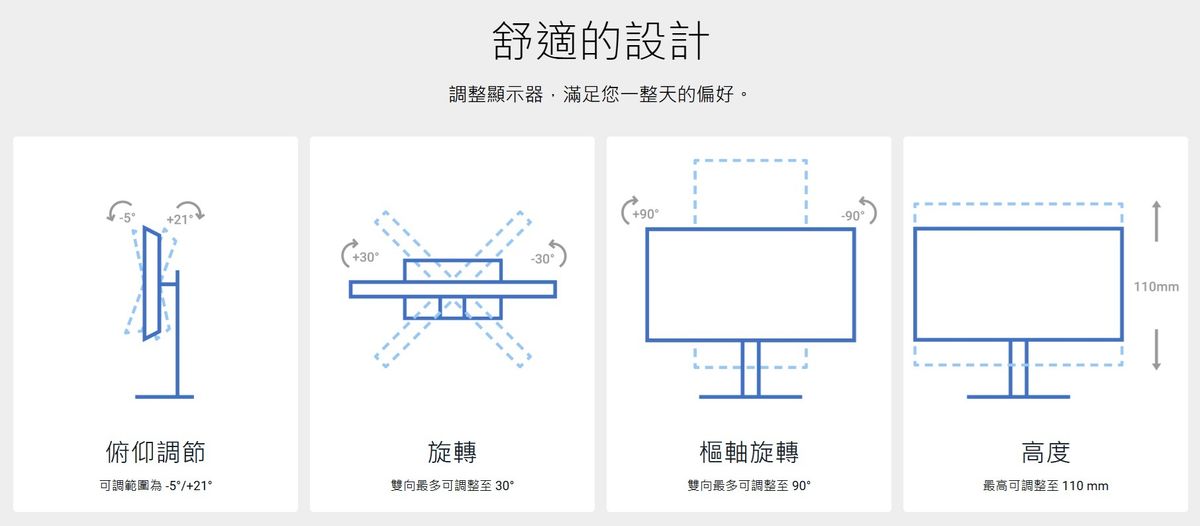 舒適的設計

調整顯示器，滿足您一整天的偏好。

-5° +21°

俯仰調節

可調範圍為 -5°/+21°

+30° -30°

旋轉

雙向最多可調整至 30°

+90° -90°

樞軸旋轉

雙向最多可調整至 90°

110mm

高度

最高可調整至 110 mm