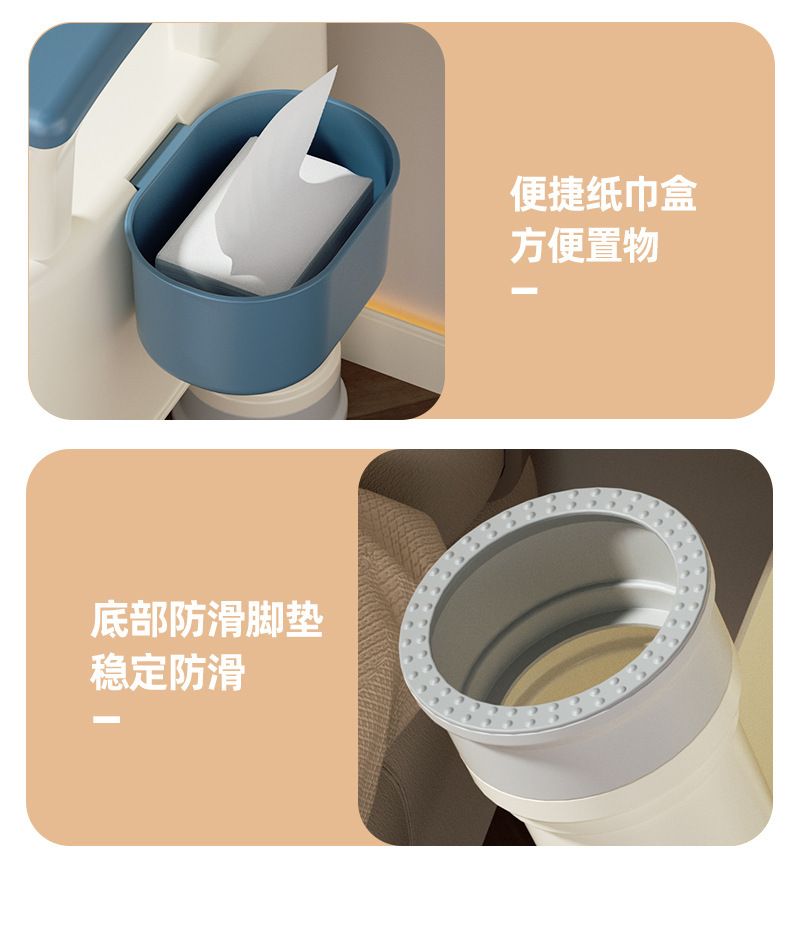 便捷纸巾盒
方便置物

底部防滑脚垫
稳定防滑