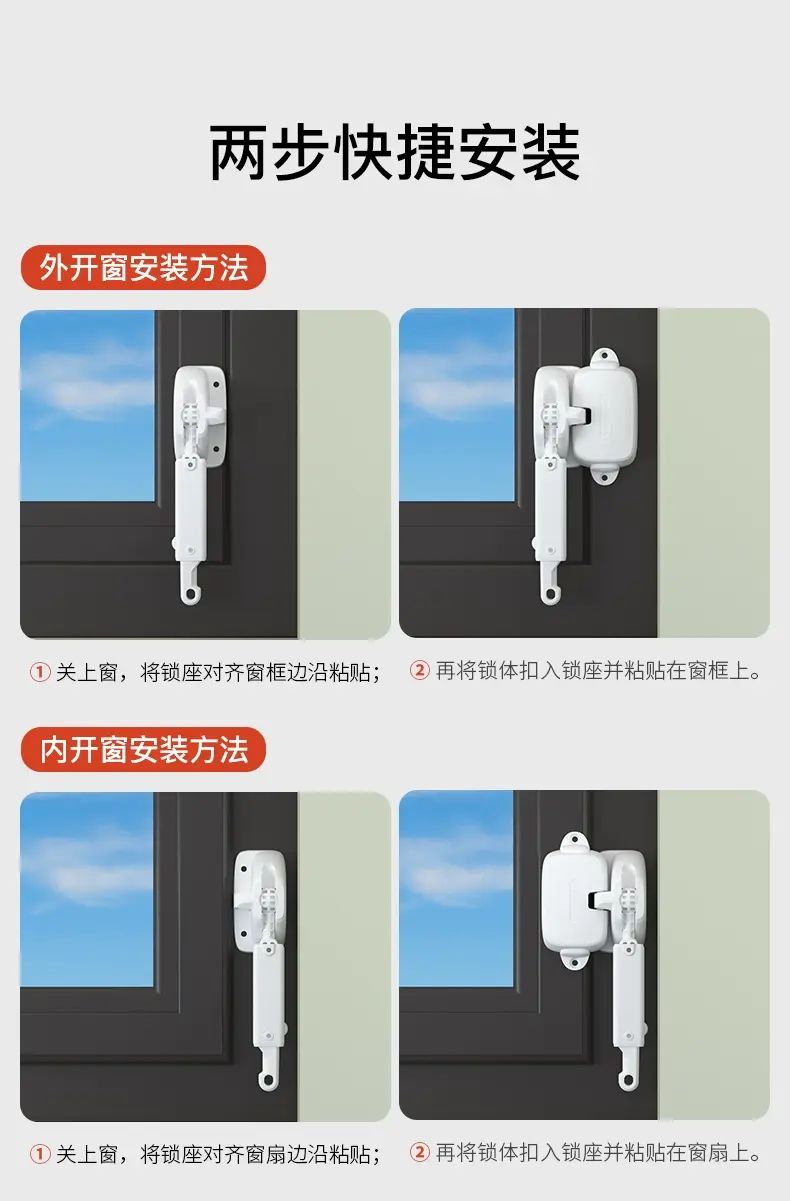 两步快捷安装

外开窗安装方法

① 关上窗，将锁座对齐窗框边沿粘贴；

② 再将锁体扣入锁座并粘贴在窗框上。

内开窗安装方法

① 关上窗，将锁座对齐窗扇边沿粘贴；

② 再将锁体扣入锁座并粘贴在窗扇上。