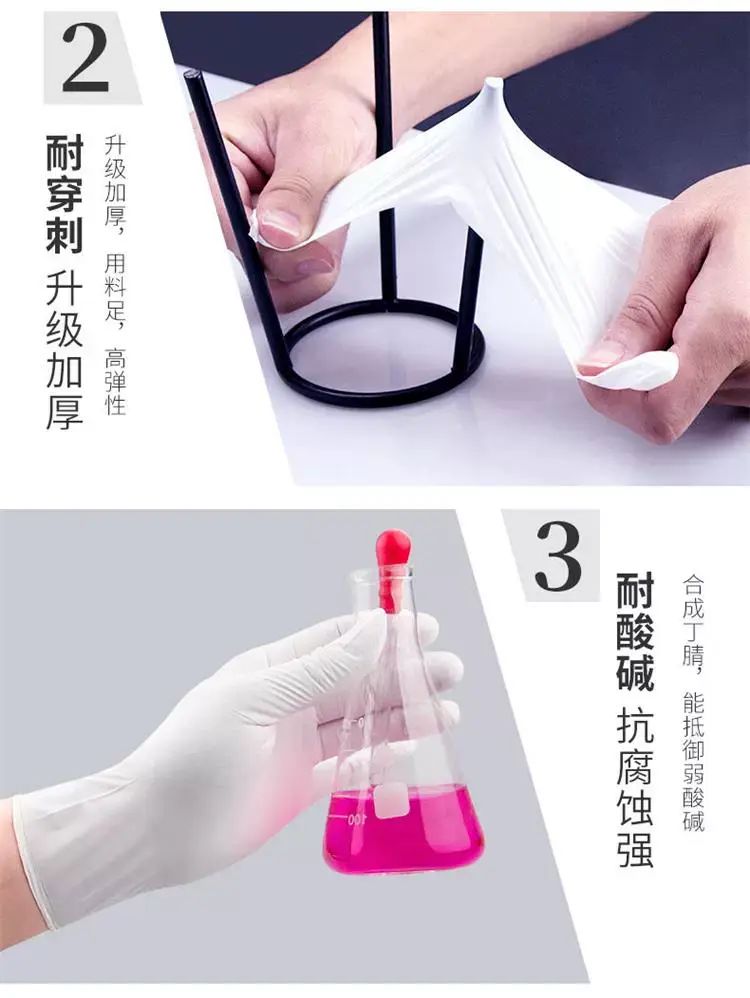 2

耐穿刺
升级加厚

升级加厚，用料足，高弹性

3

耐酸碱
抗腐蚀强

合成丁腈，能抵御弱酸碱

100