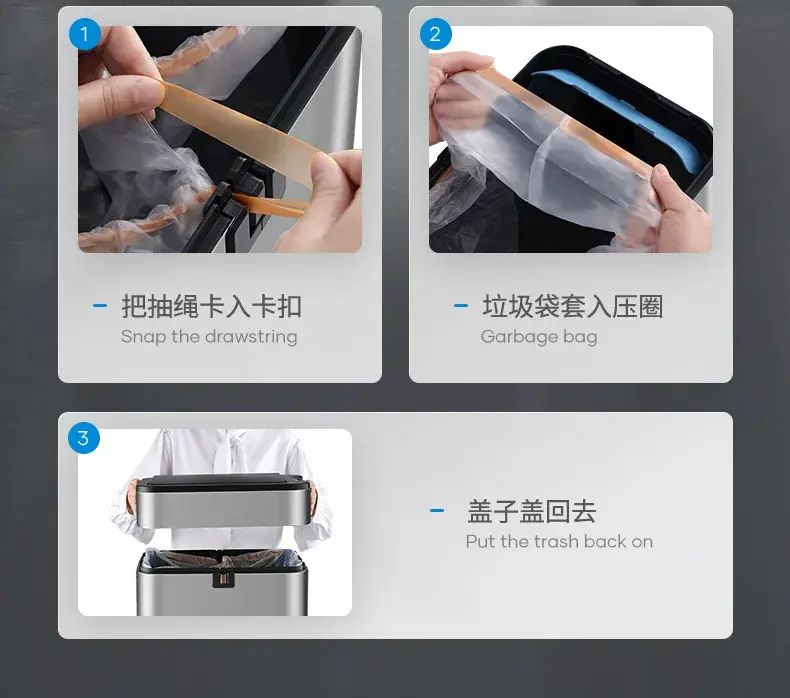 1

- 把抽绳卡入卡扣
Snap the drawstring

2

- 垃圾袋套入压圈
Garbage bag

3

- 盖子盖回去
Put the trash back on