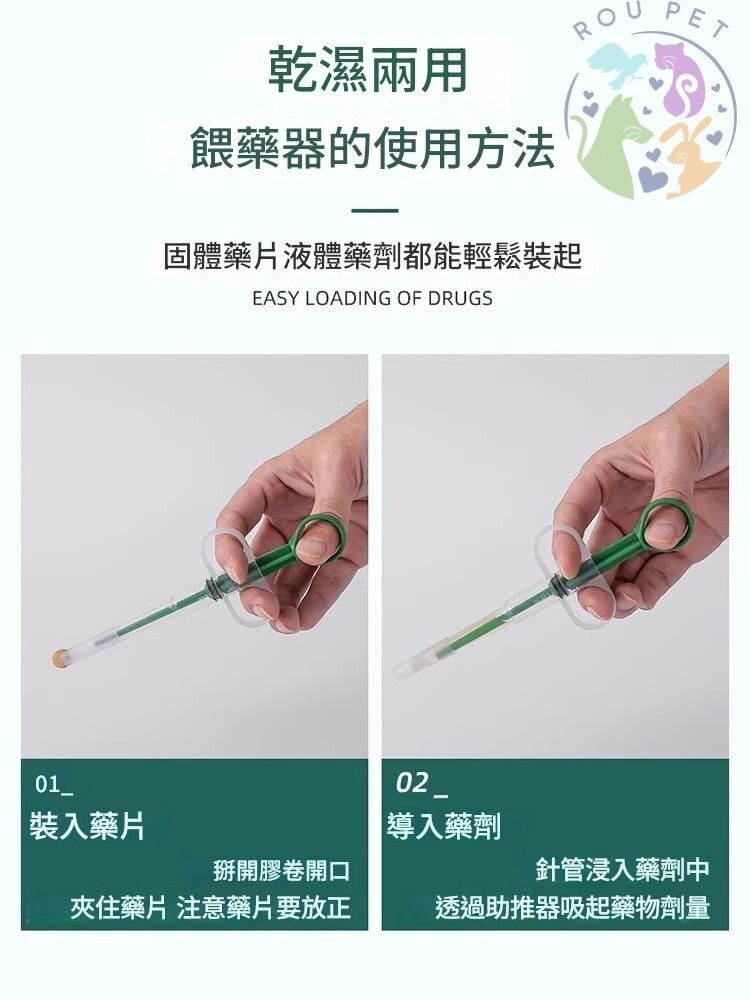 ROU PET

乾濕兩用

餵藥器的使用方法

固體藥片液體藥劑都能輕鬆裝起

EASY LOADING OF DRUGS

01_

裝入藥片

掰開膠卷開口

夾住藥片 注意藥片要放正

02 _

導入藥劑

針管浸入藥劑中

透過助推器吸起藥物劑量