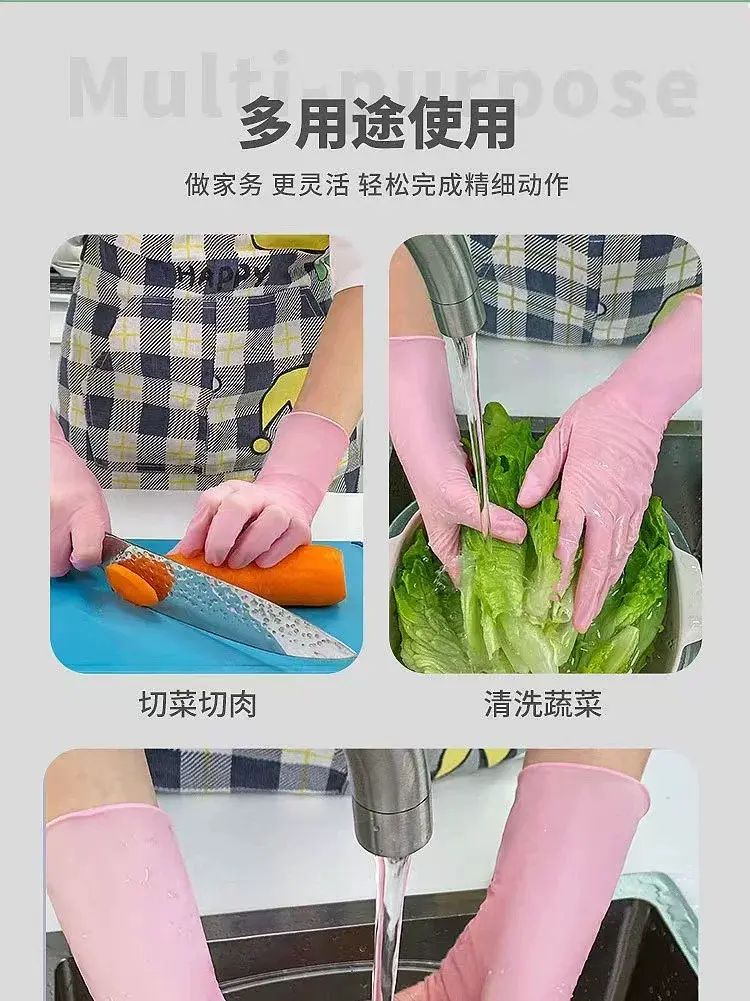 Multi-purpose

多用途使用

做家务 更灵活 轻松完成精细动作

HAPPY

切菜切肉

清洗蔬菜